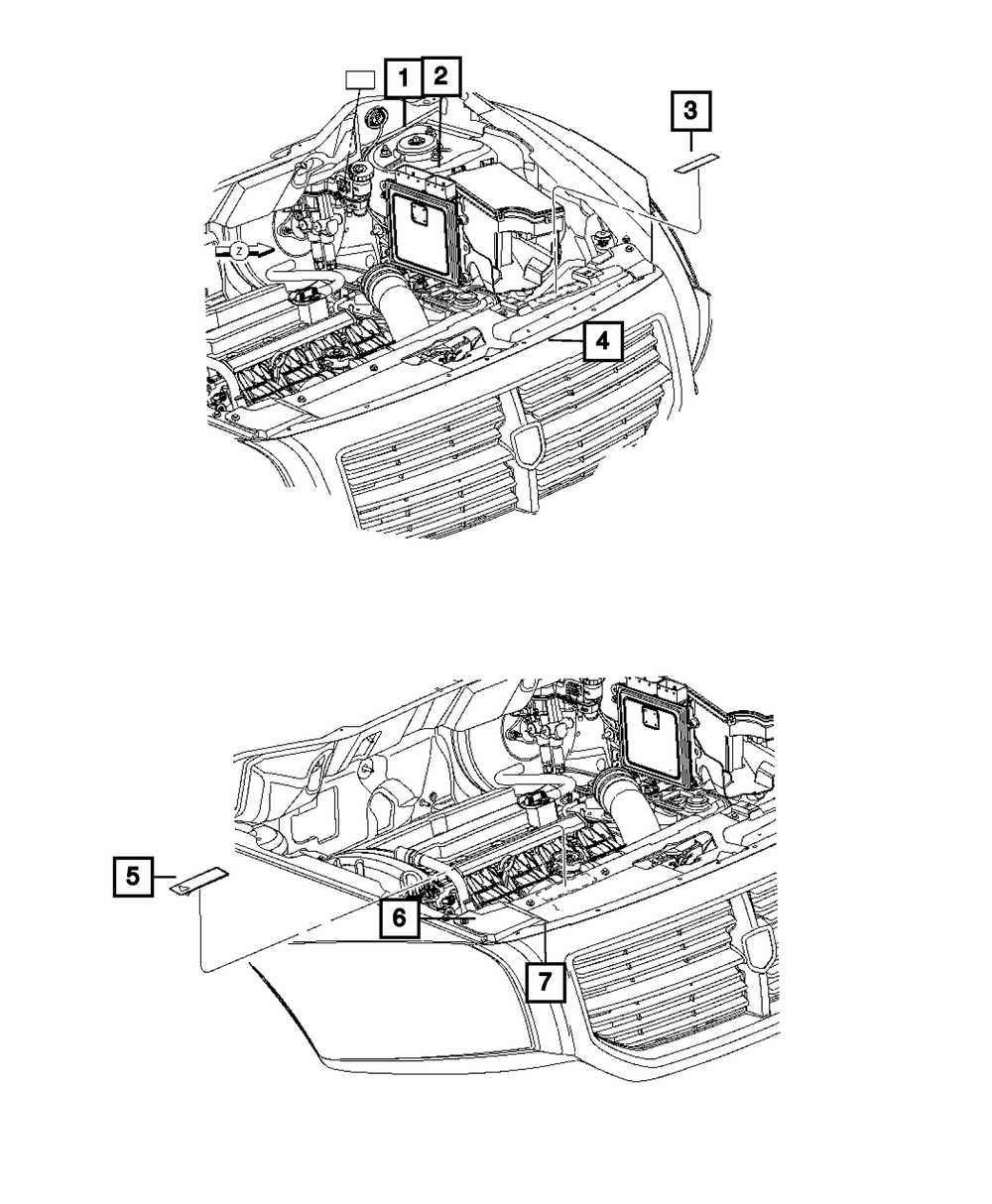 1
2
3
Z
4
5
6
7