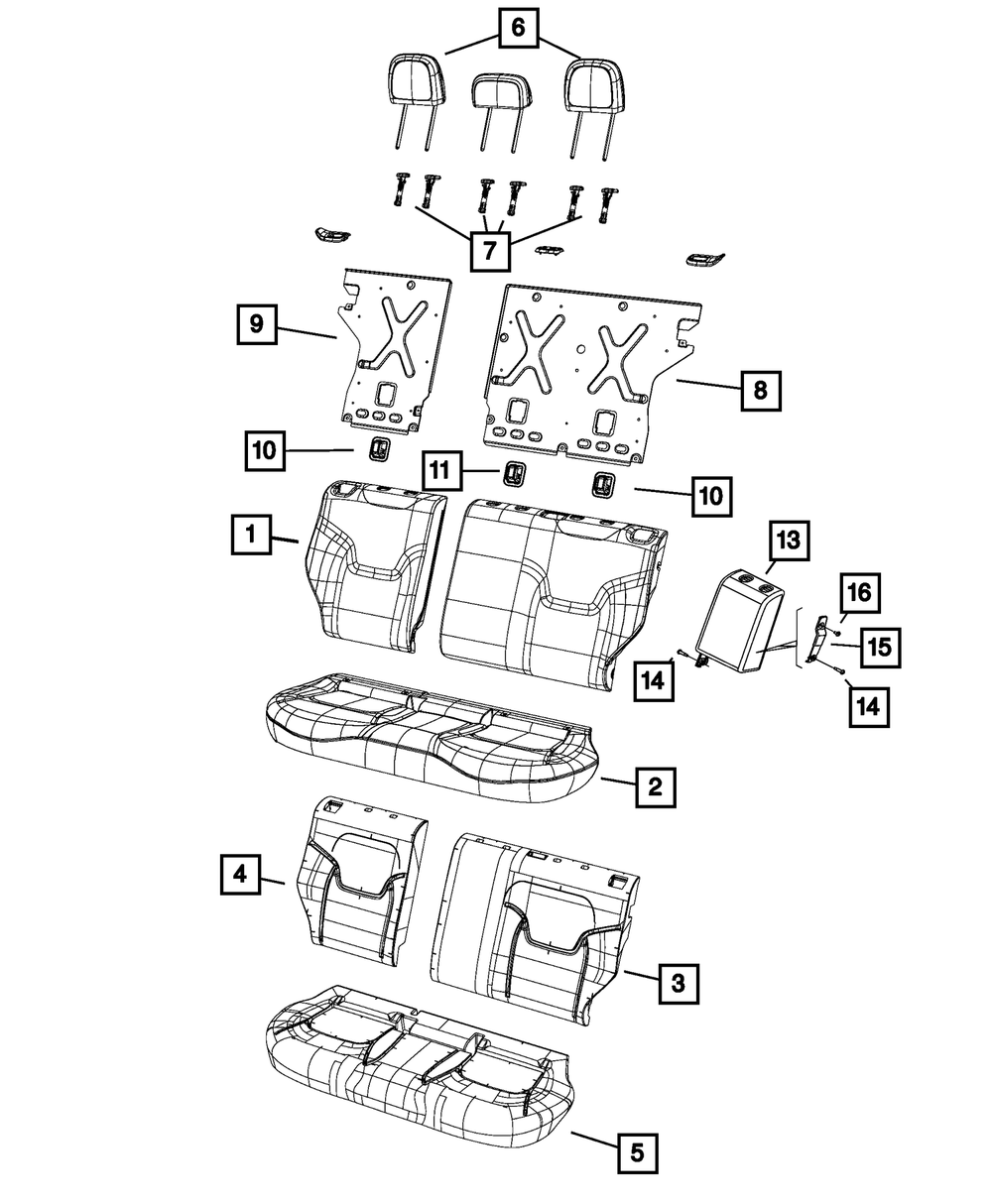 6
7
9
8
10
11
10
1
13
16
15
14
14
2
4
3
5