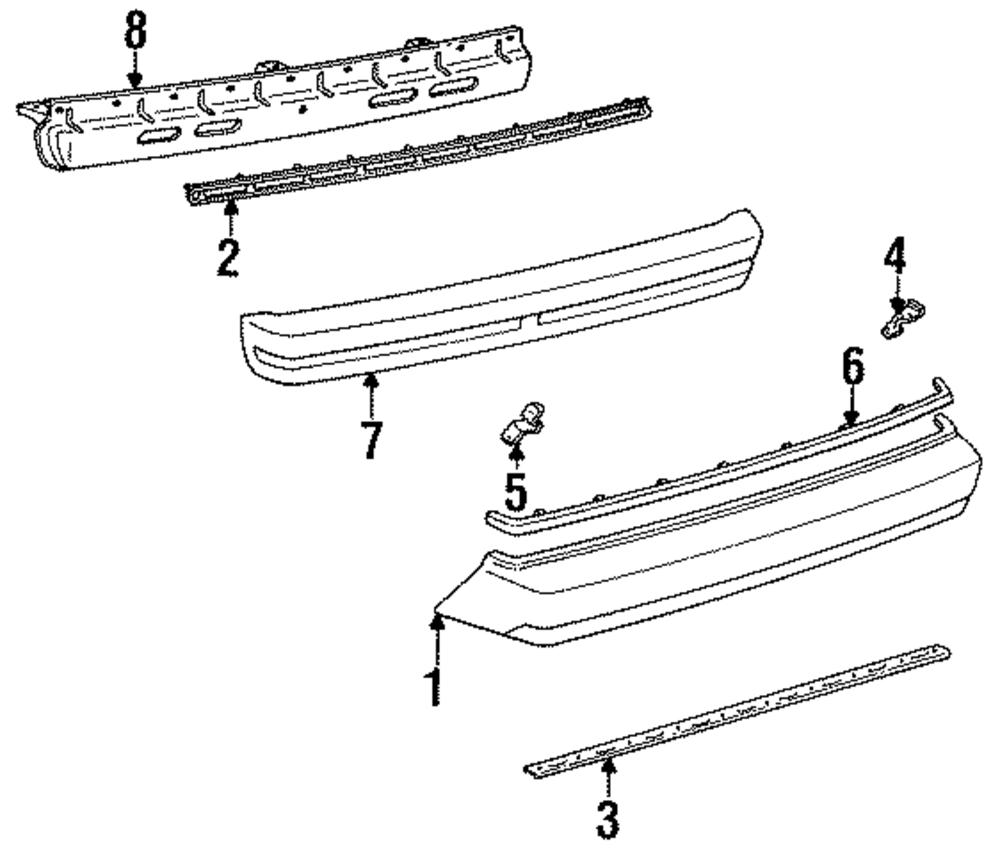 8
2
4
7
6
5
1
3