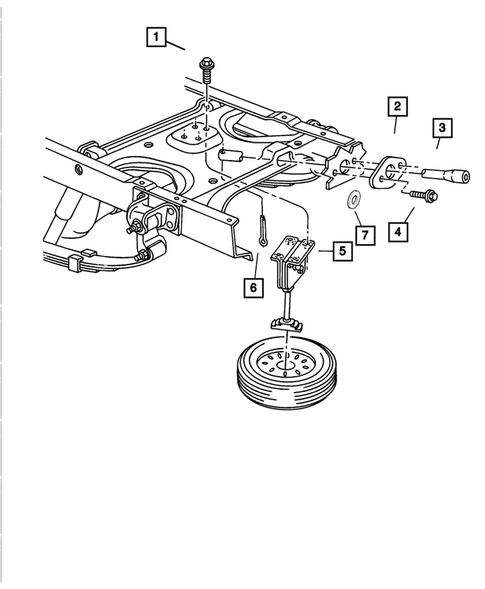 1
2
3
7
4
5
6