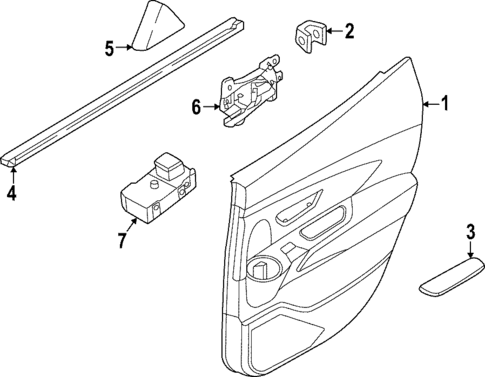 5
2
6
1
4
7
3