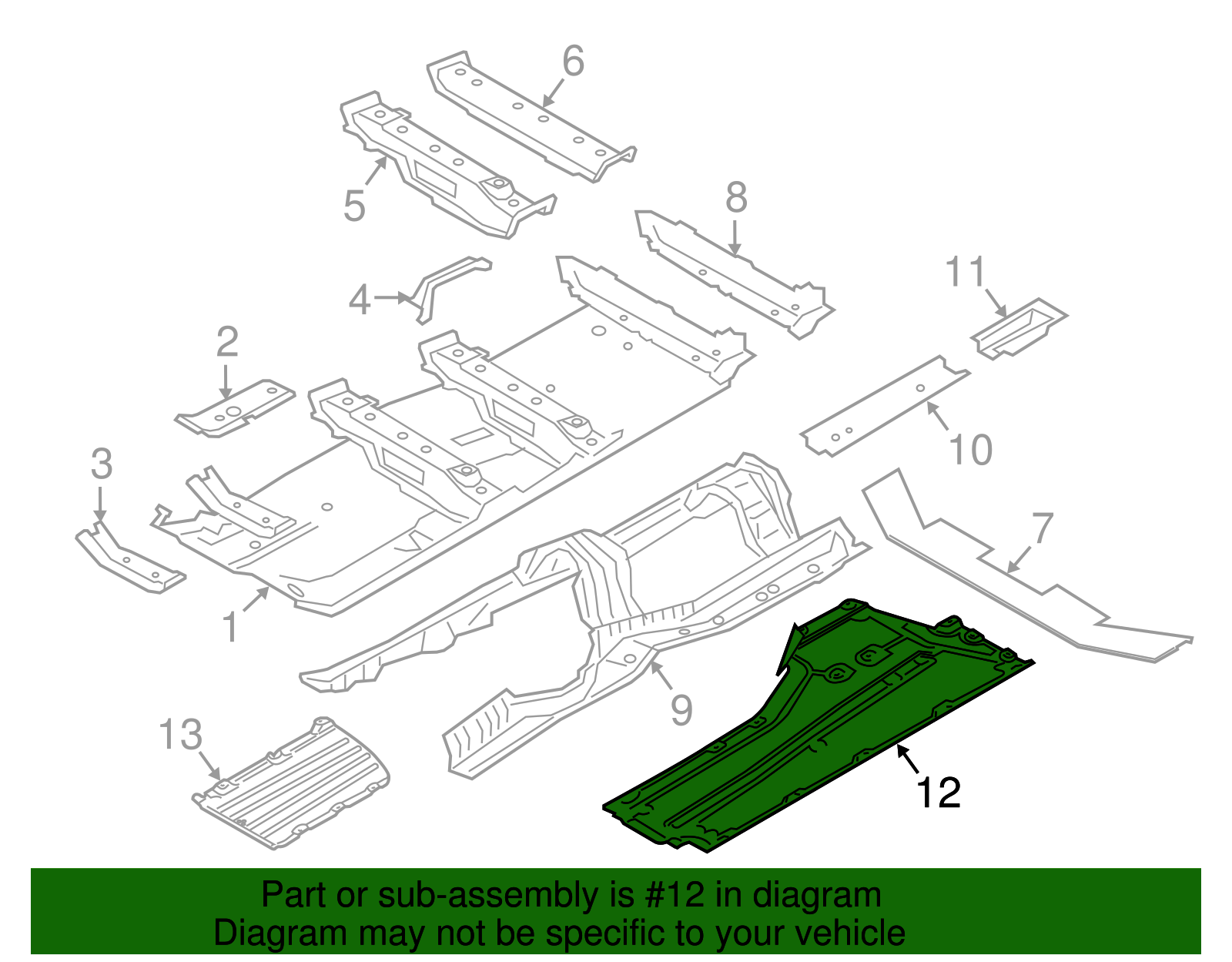 6
5
8
4
11
2
10
3
7
1
9
13
12

Part or sub-assembly is #12 in diagram
Diagram may not be specific to your vehicle