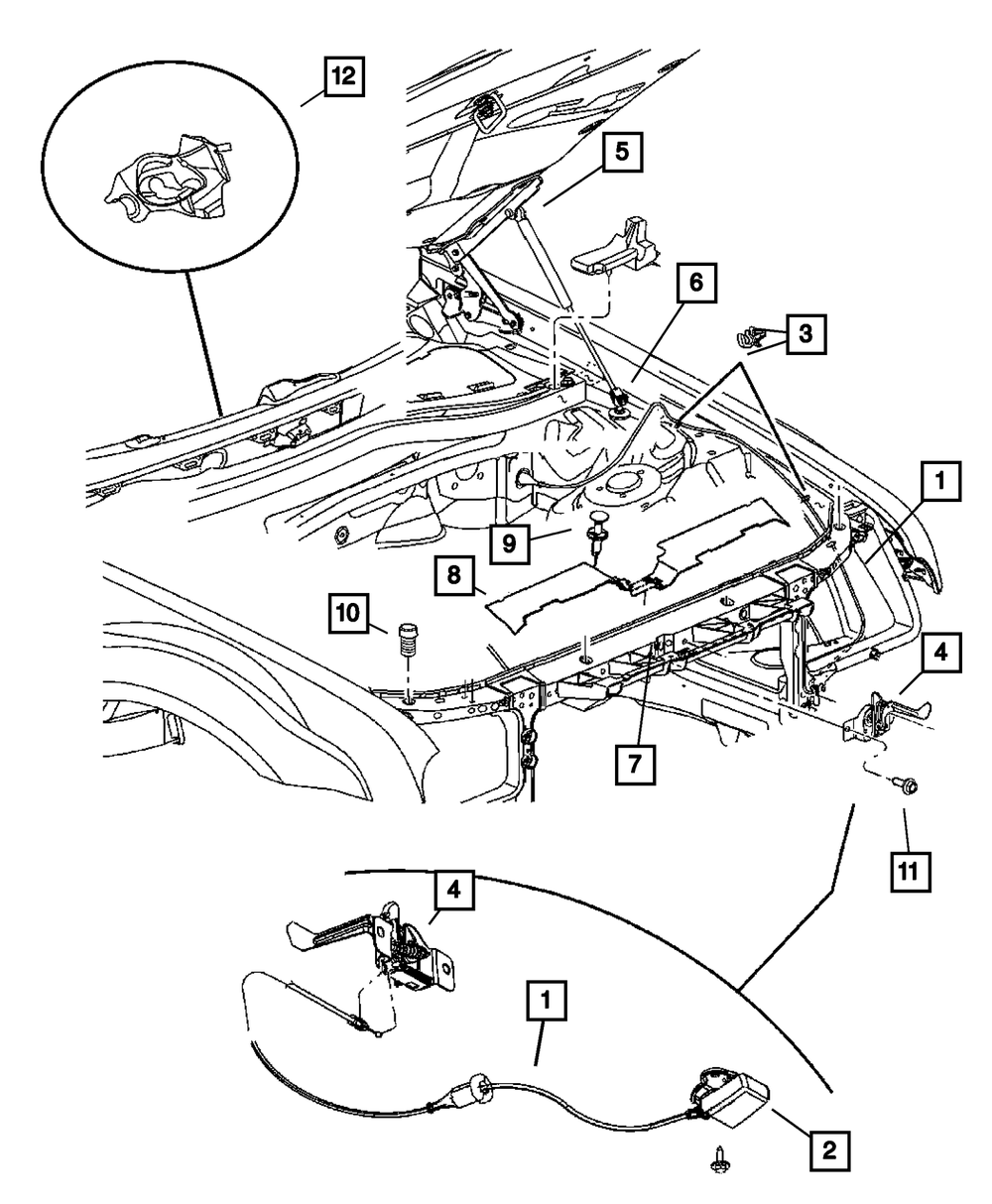 12
5
6
3
1
9
8
10
4
7
11
4
1
2