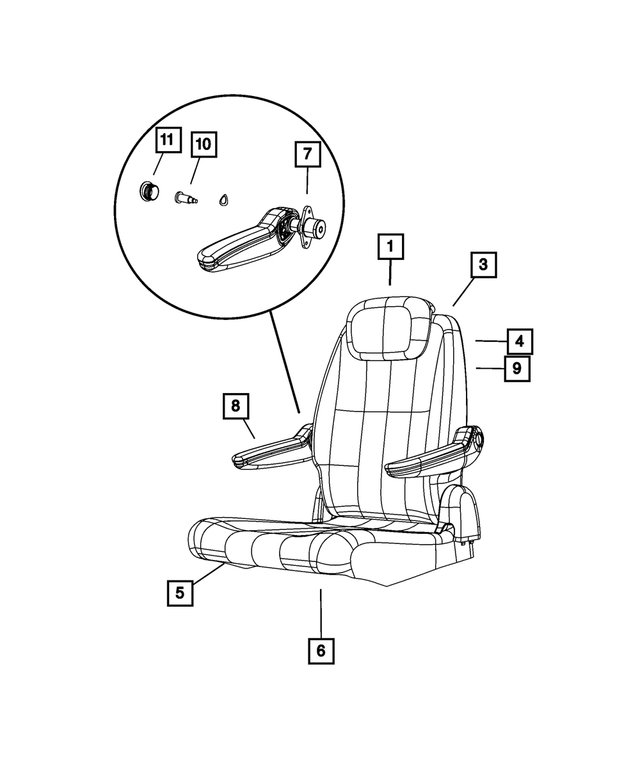 11
10
7
1
3
4
9
8
5
6