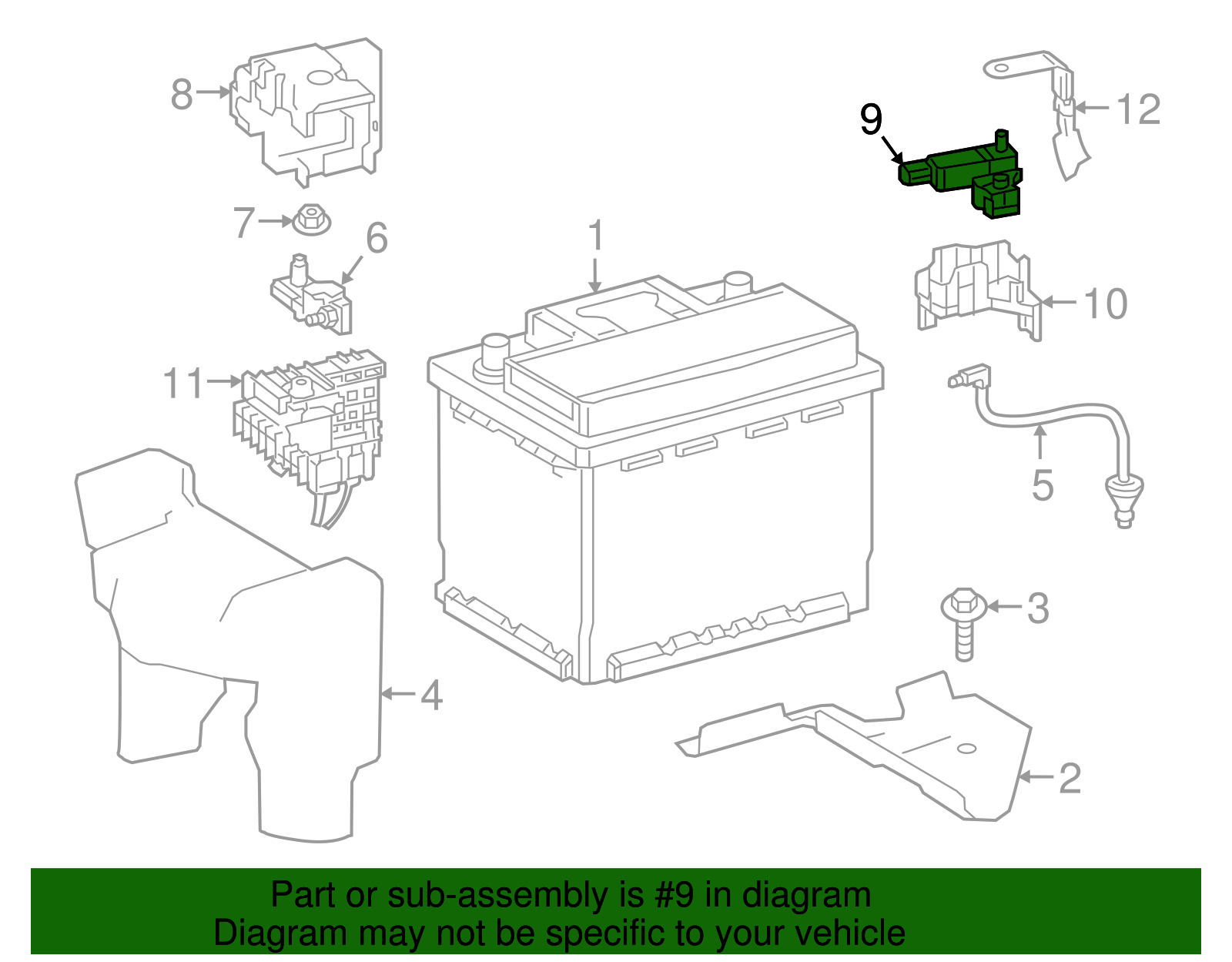 8
9
12
7
6
1
10
11
5
3
4
2

Part or sub-assembly is #9 in diagram
Diagram may not be specific to your vehicle