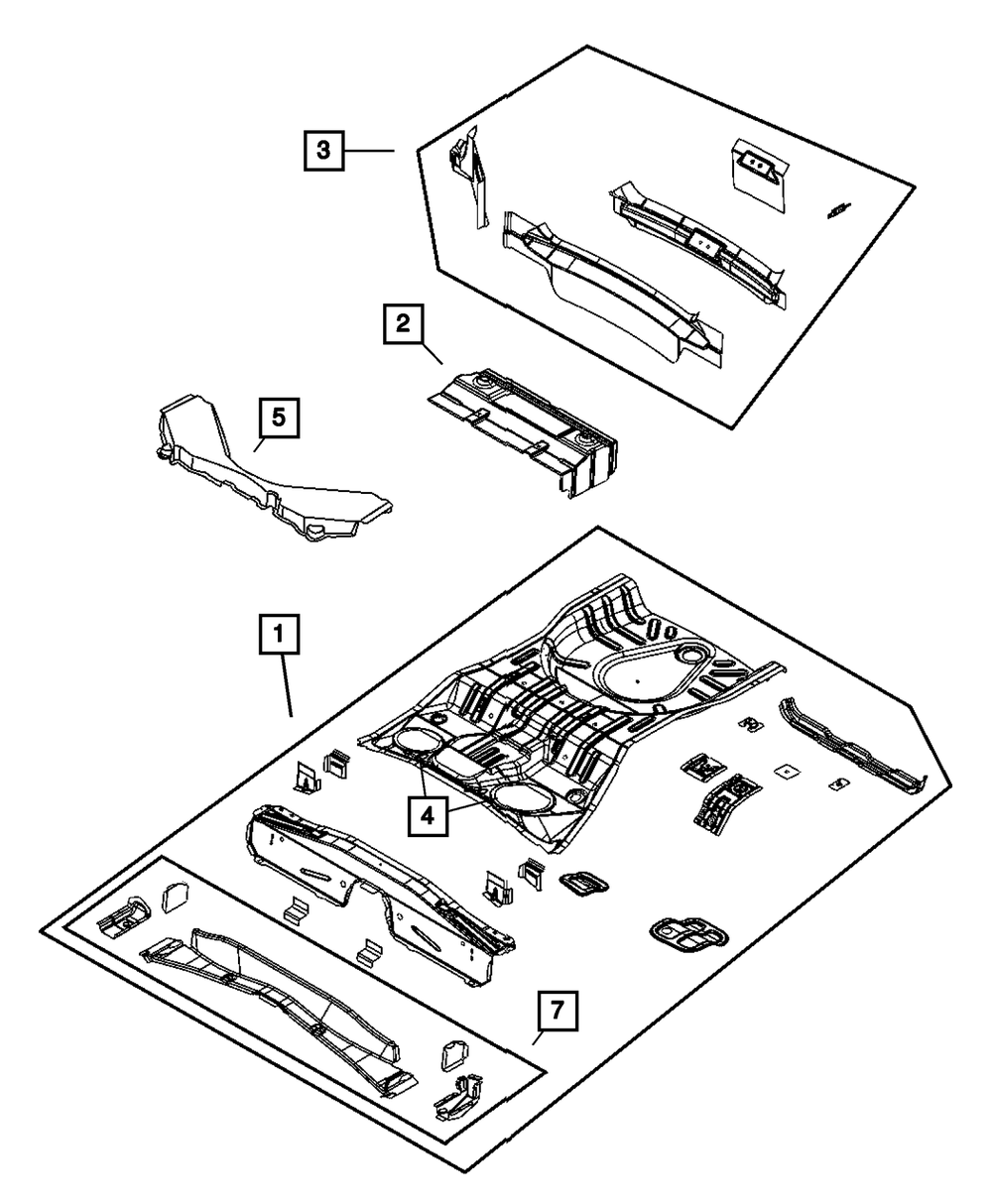 3

2

5

1

4

7