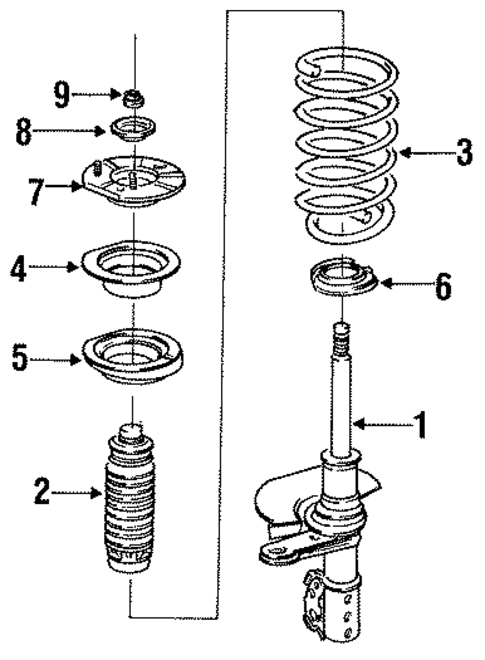 9
8
7
4
5
2
3
6
1