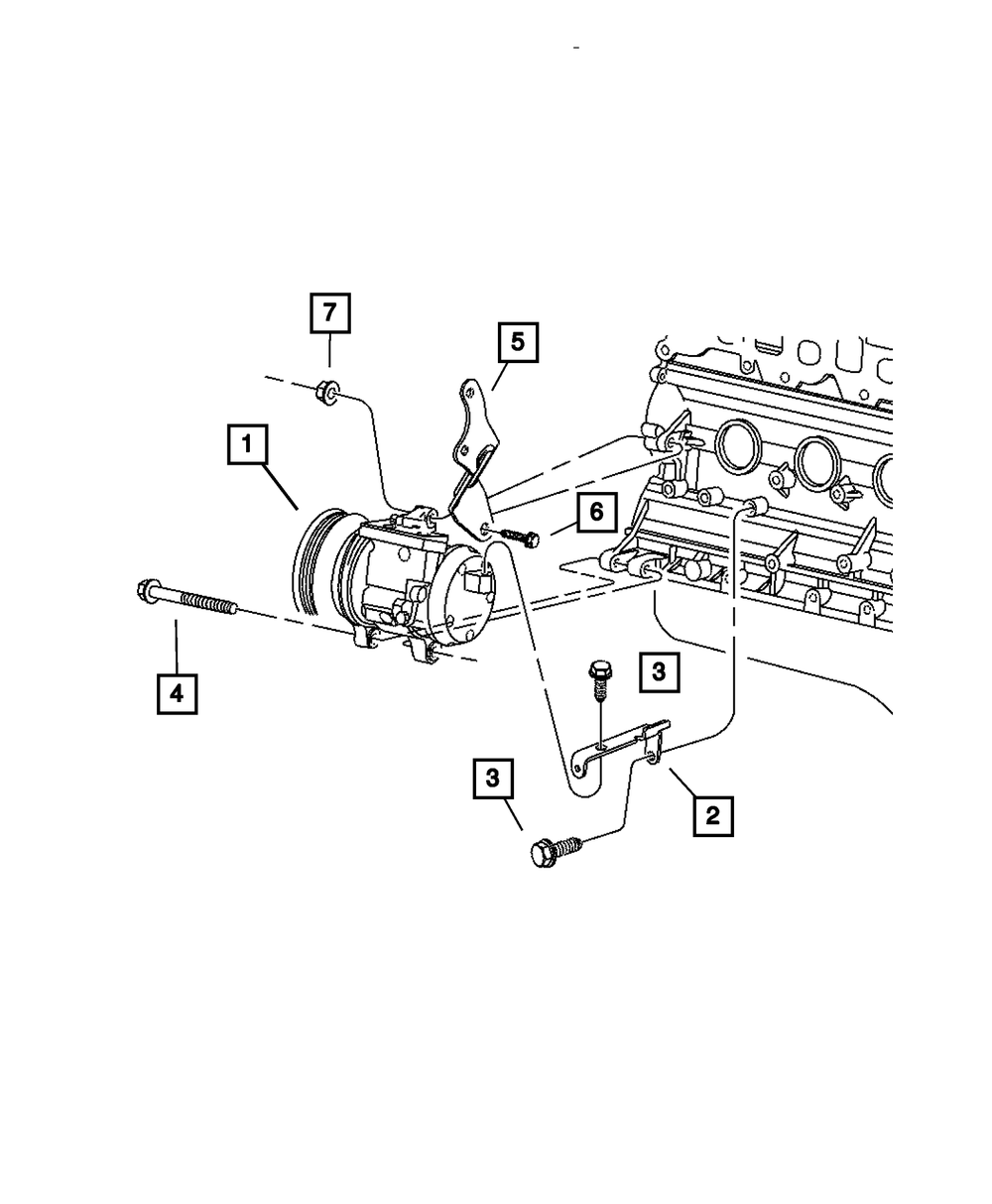 7
5
1
6
4
3
3
2