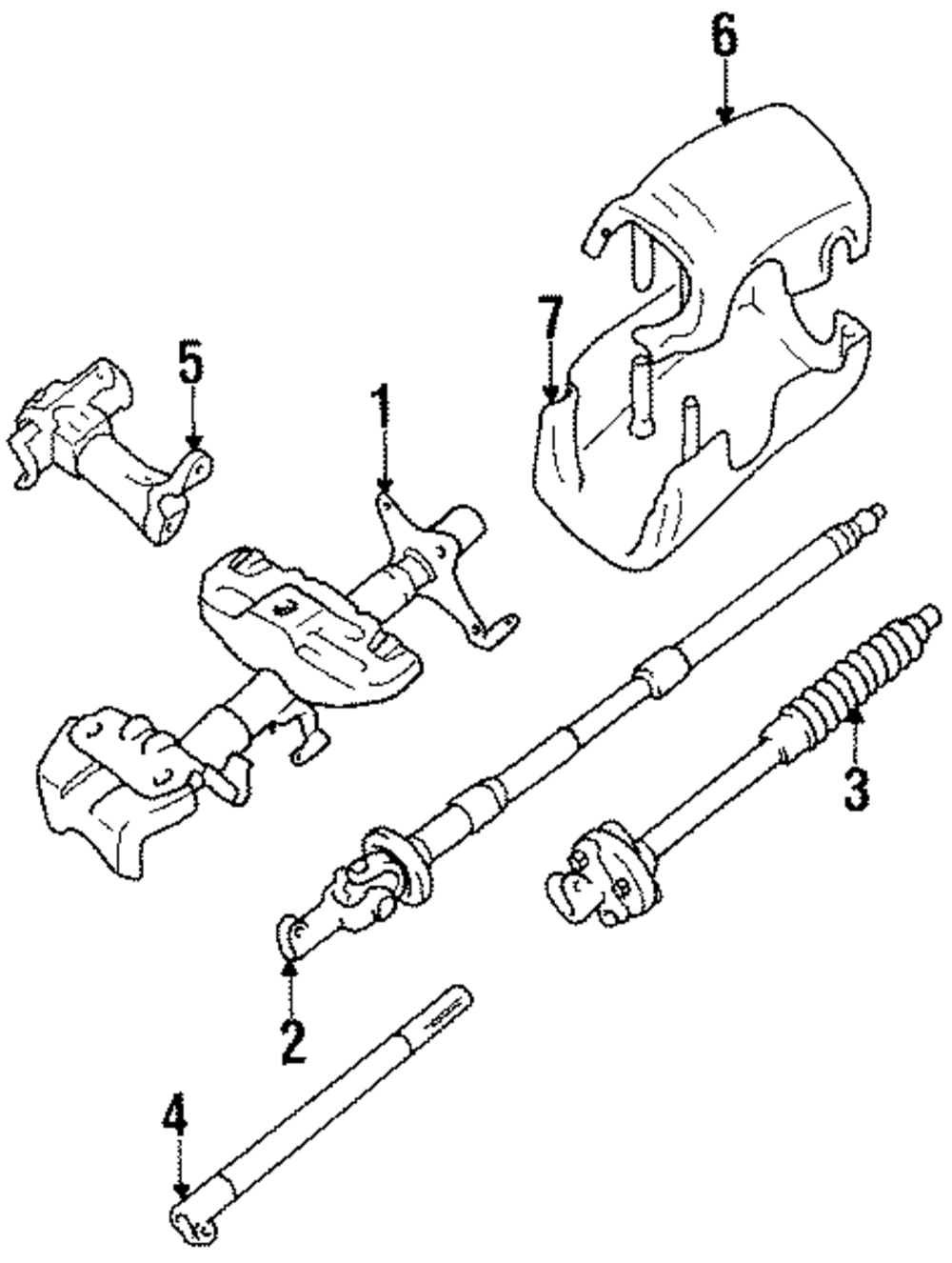 6
7
5
1
3
2
4