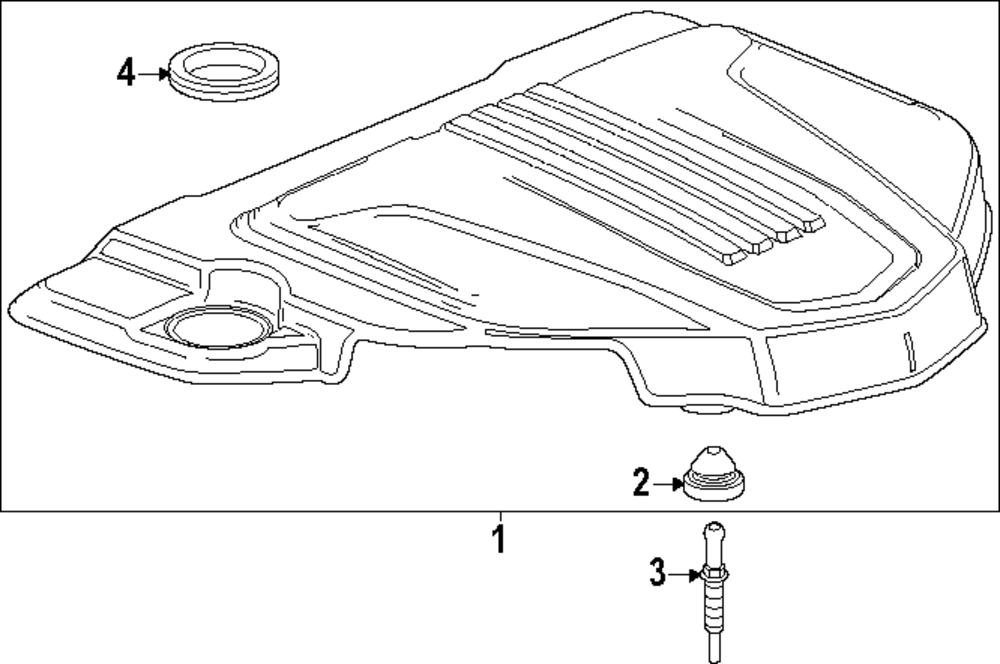 4
2
1
3