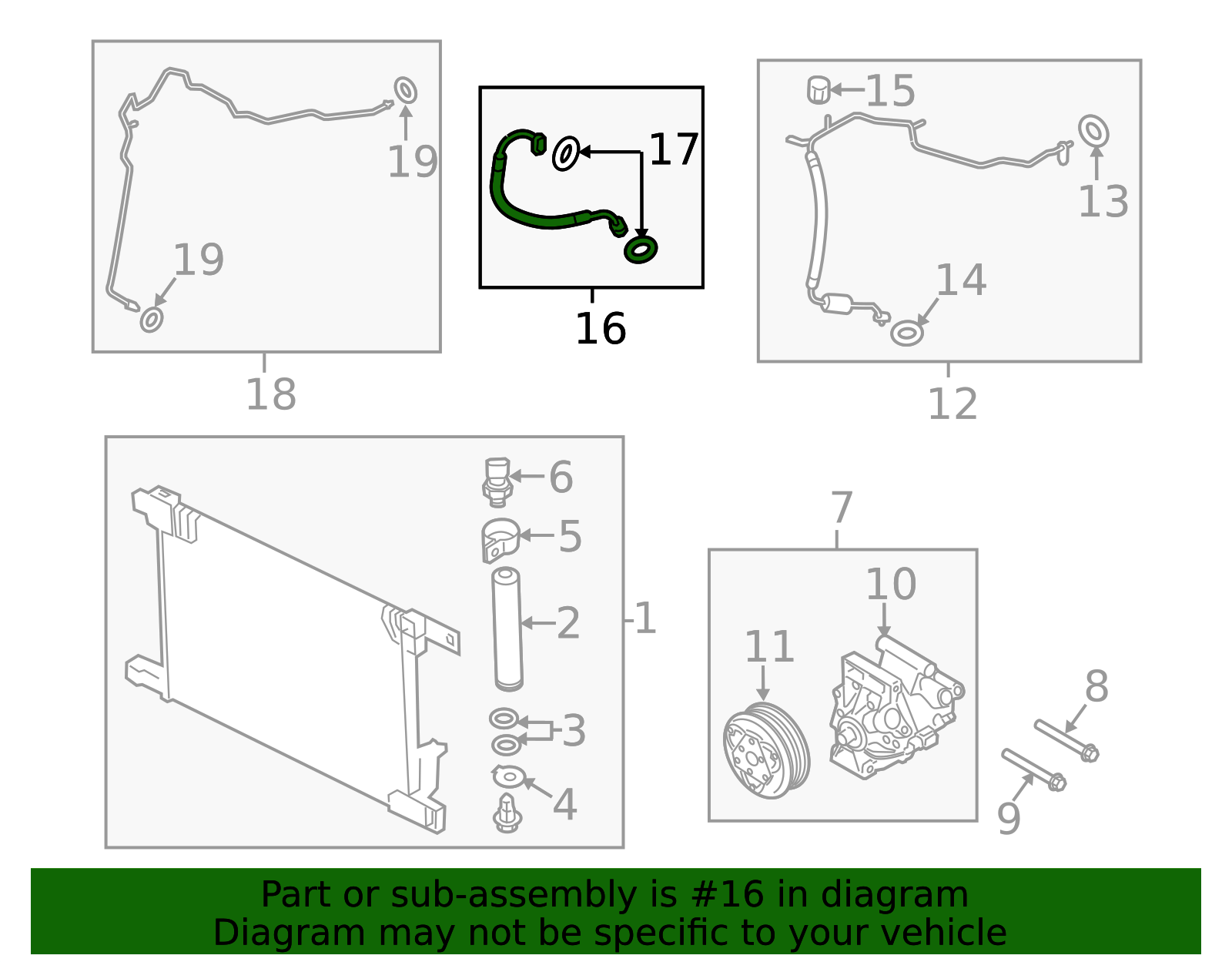 19
19
18
17
16
15
13
14
12
6
5
2
1
3
4
7
10
11
8
9

Part or sub-assembly is #16 in diagram
Diagram may not be specific to your vehicle