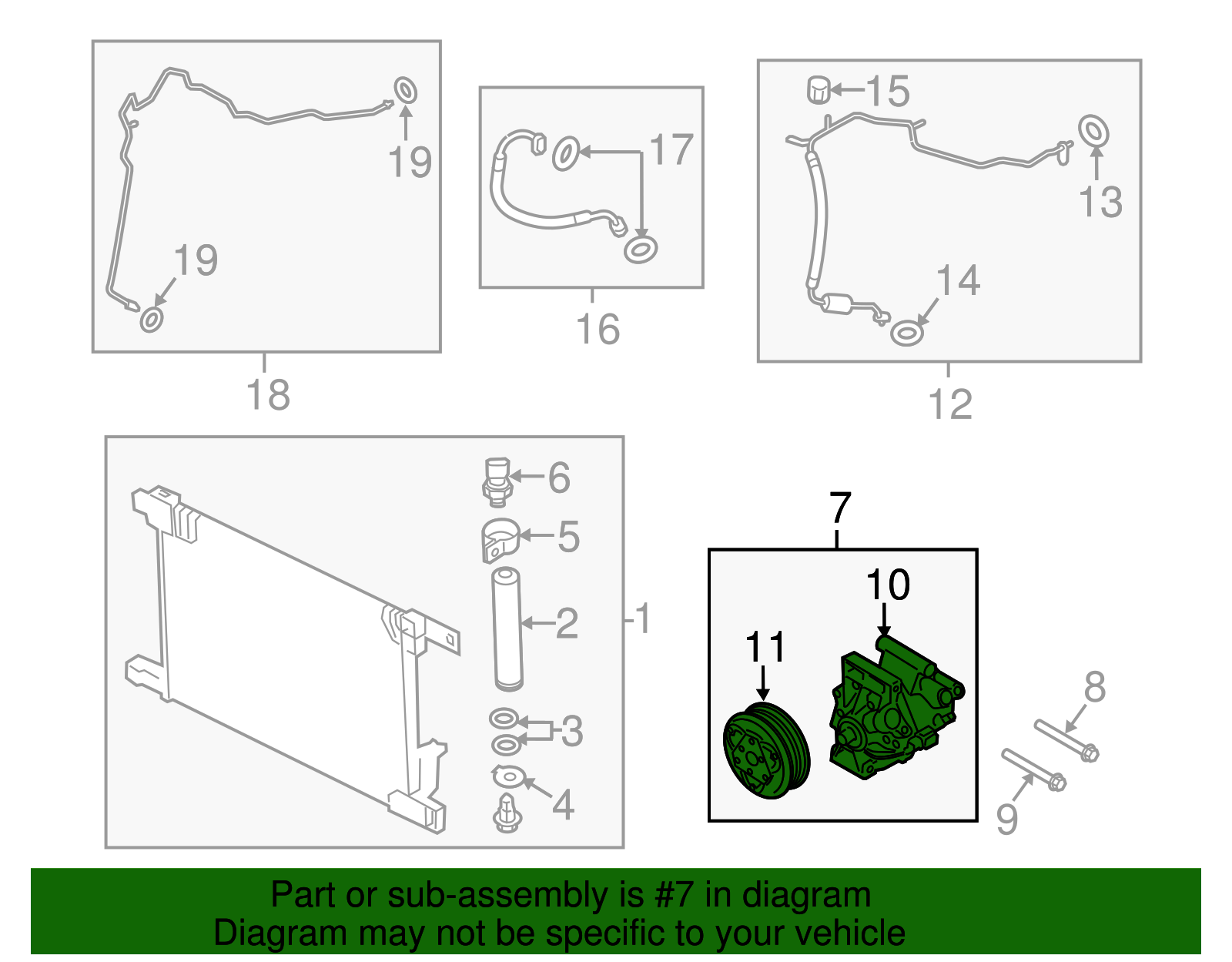 19
19
18
17
16
15
13
14
12
6
5
2
1
3
4
7
10
11
8
9
Part or sub-assembly is #7 in diagram
Diagram may not be specific to your vehicle