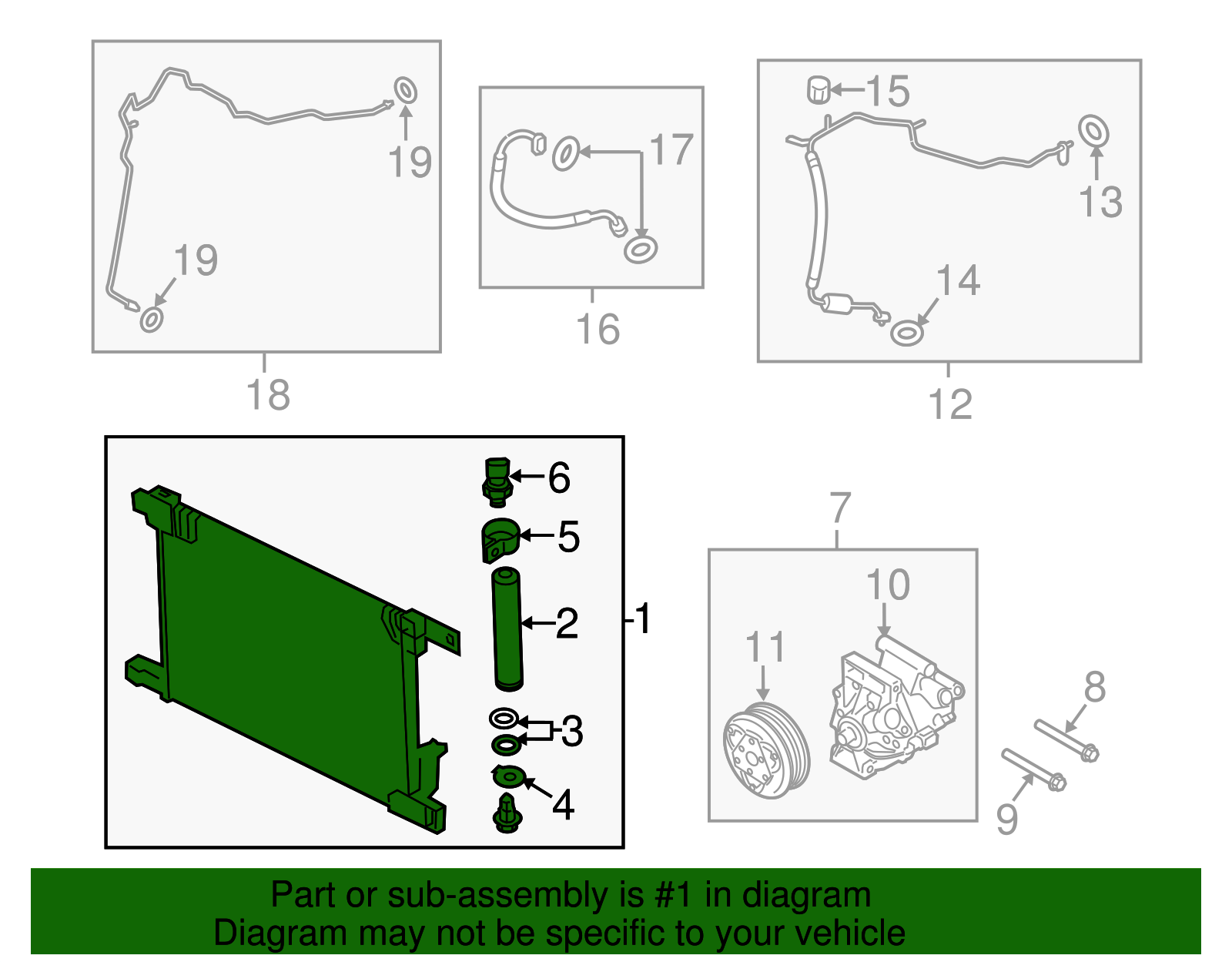 19
19
18
17
16
15
13
14
12
6
5
2
1
3
4
7
10
11
8
9
Part or sub-assembly is #1 in diagram
Diagram may not be specific to your vehicle