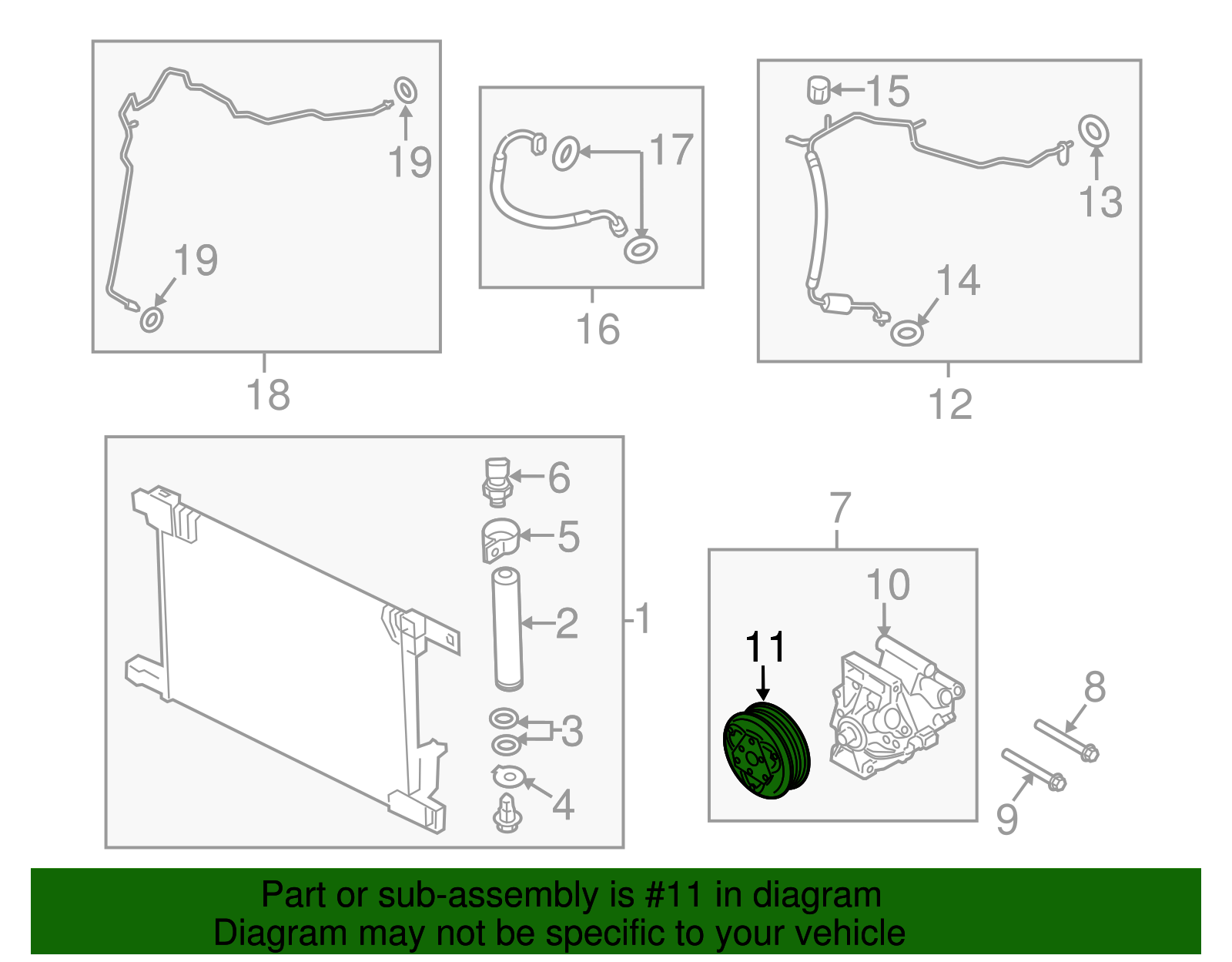 19

19

18

17

16

15

13

14

12

6

5

2

1

3

4

7

10

11

8

9

Part or sub-assembly is #11 in diagram
Diagram may not be specific to your vehicle