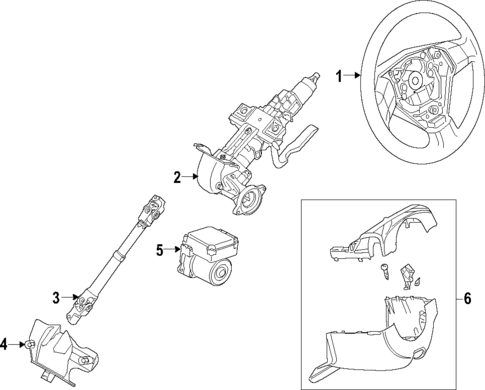 1
2
3
4
5
6