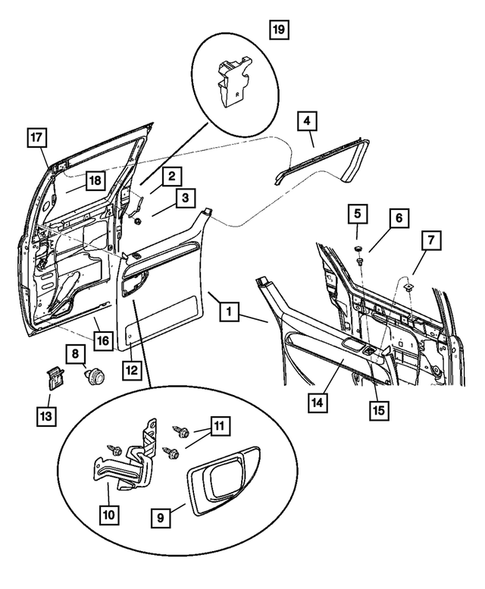 19
4
17
18
2
3
5
6
7
1
16
12
8
13
14
15
11
10
9