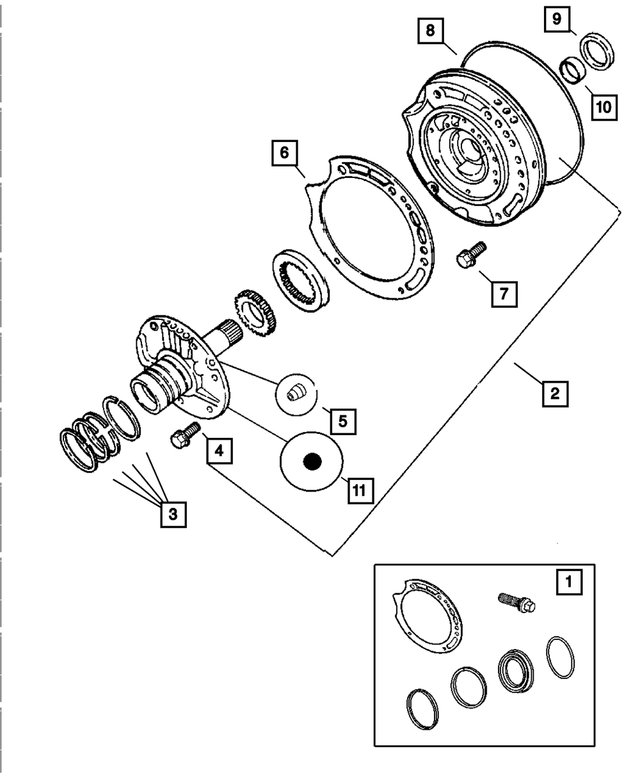 8
9
10
6
7
2
5
4
11
3
1