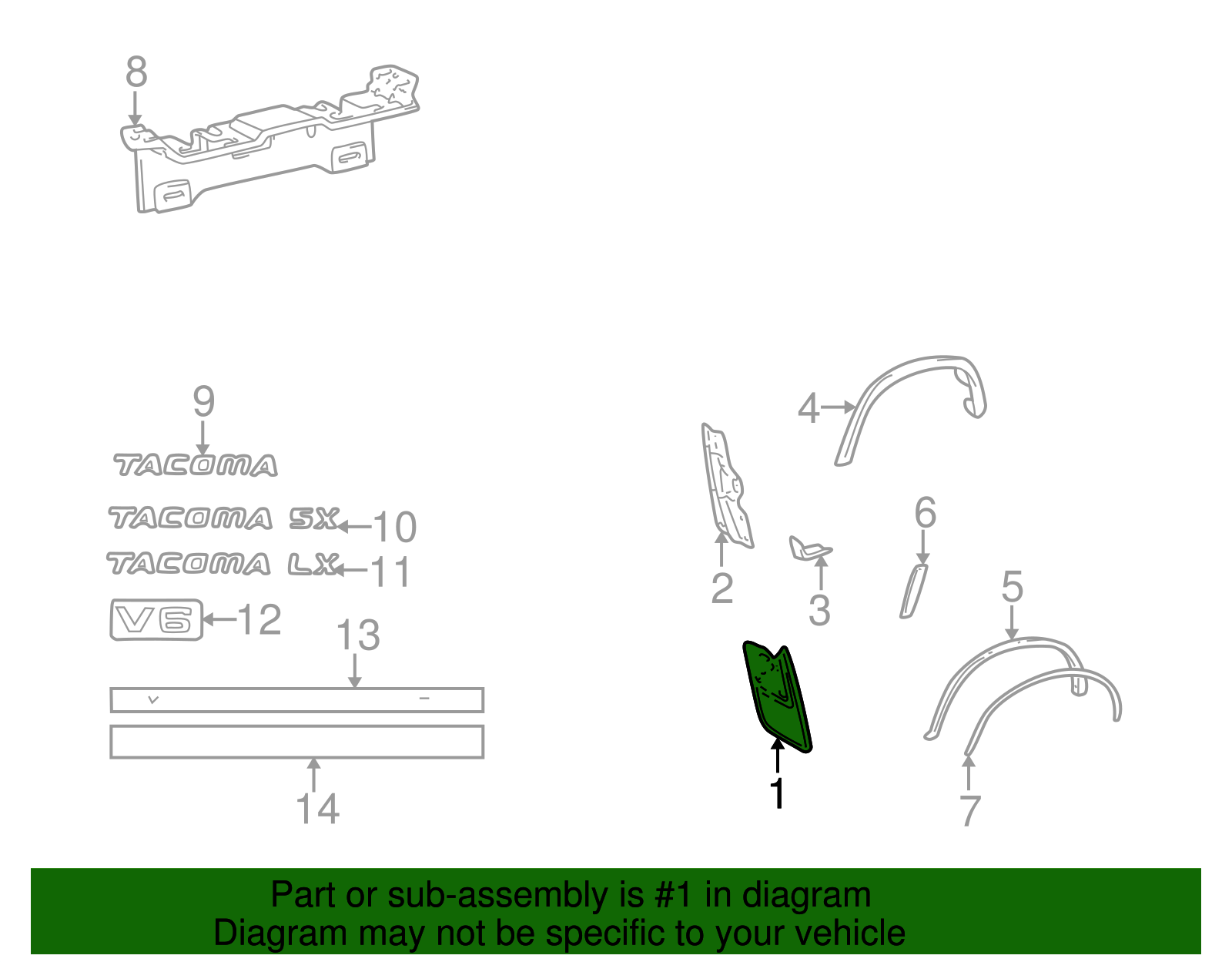 8

9
TACOMA
TACOMA SX 10
TACOMA LX 11
V6 12
13

14

4
2
3
6
5
1
7

Part or sub-assembly is #1 in diagram
Diagram may not be specific to your vehicle