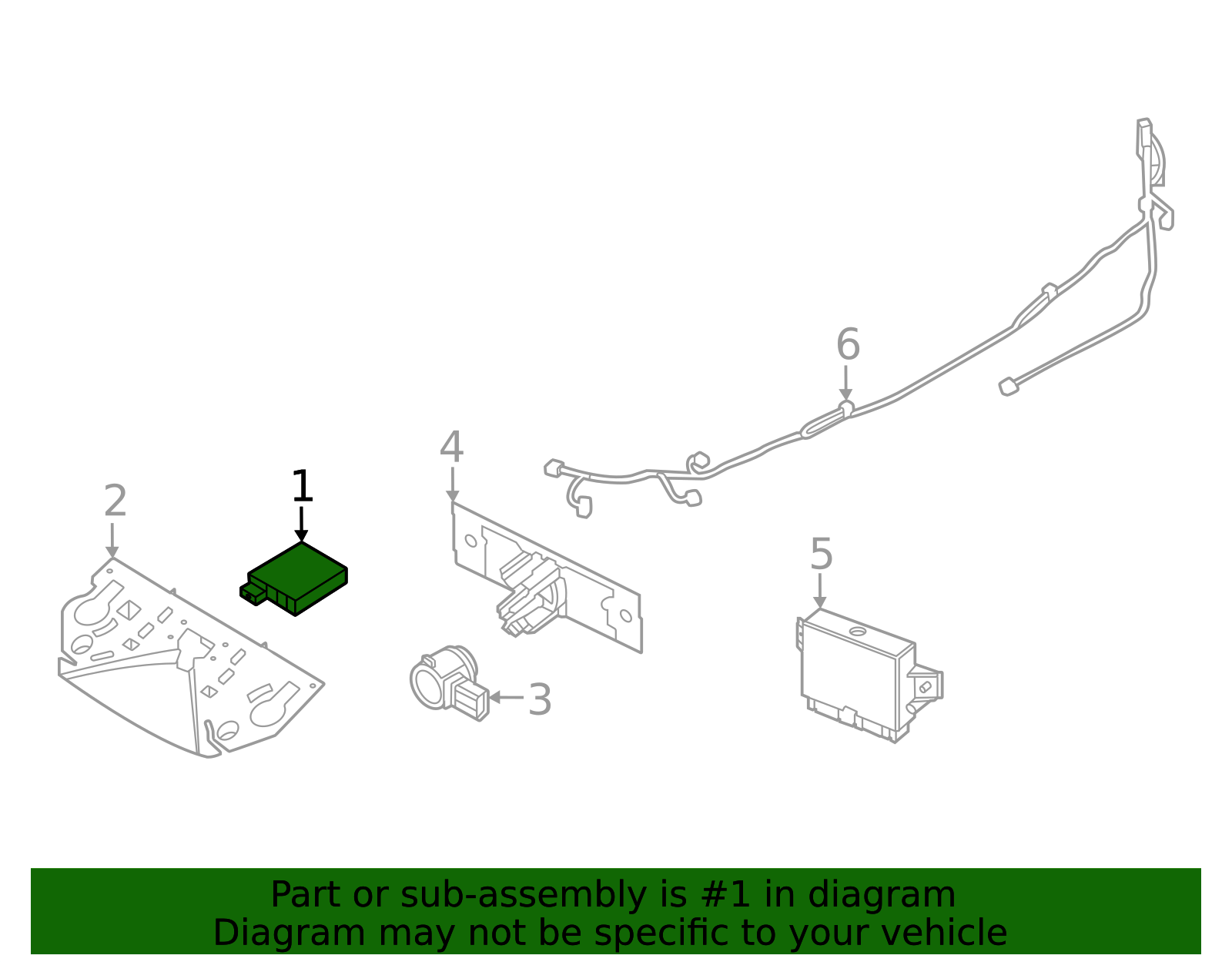 6

4

1

2

5

3

Part or sub-assembly is #1 in diagram
Diagram may not be specific to your vehicle