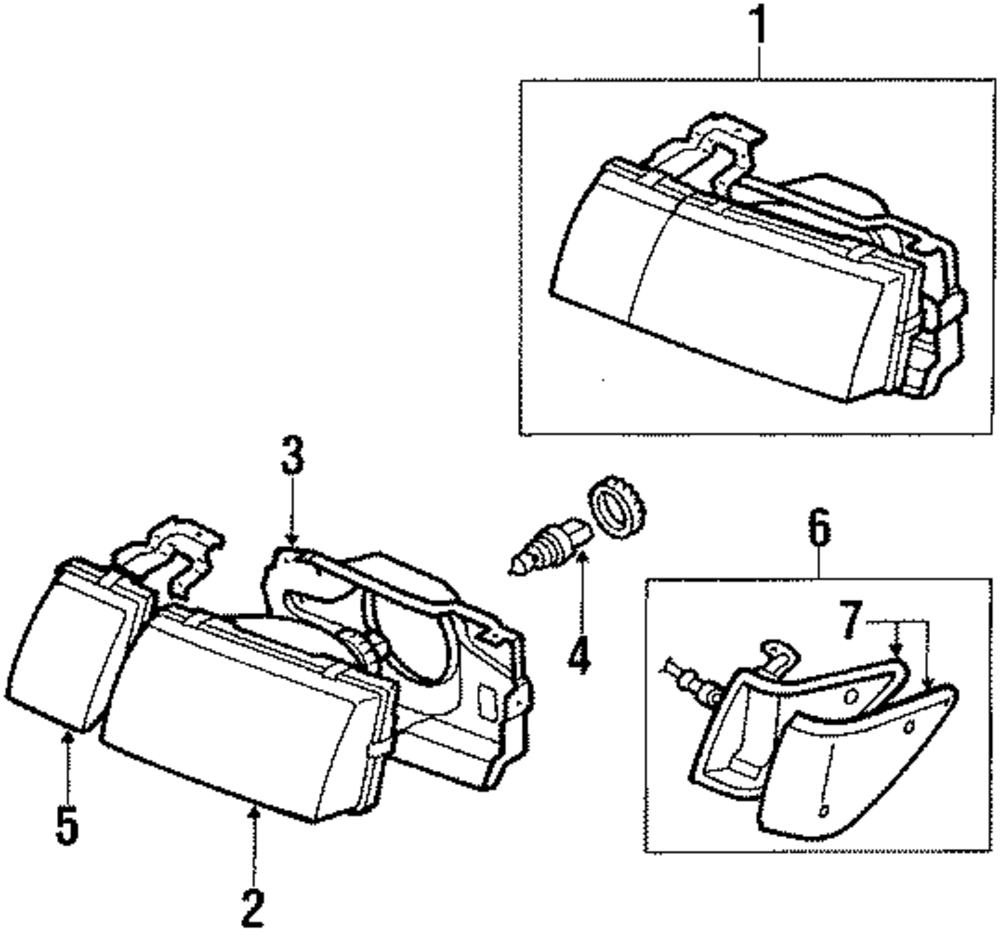 1
3
6
7
4
5
2