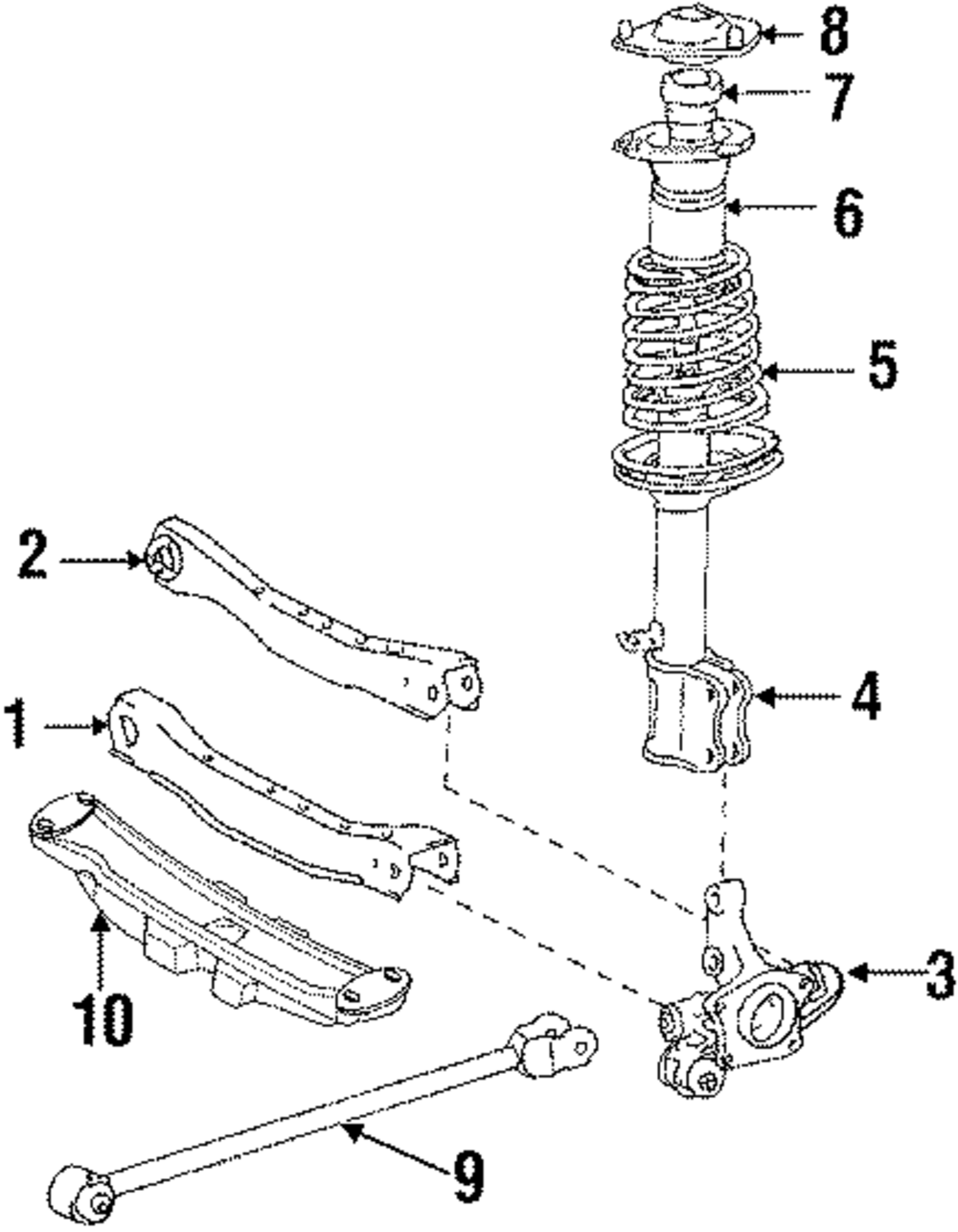 8
7
6
5
2
4
1
3
10
9