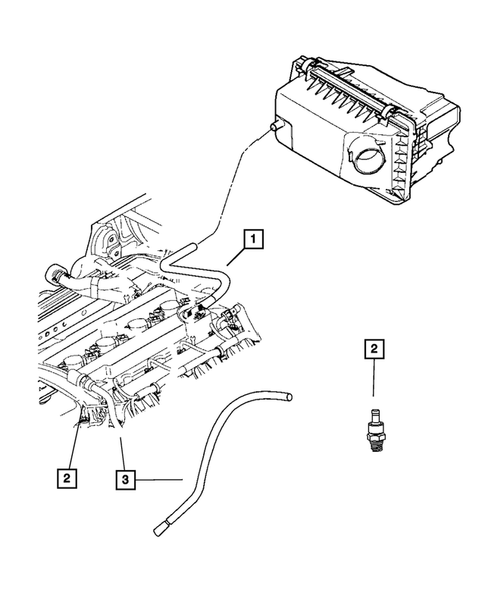 1

2

2

3