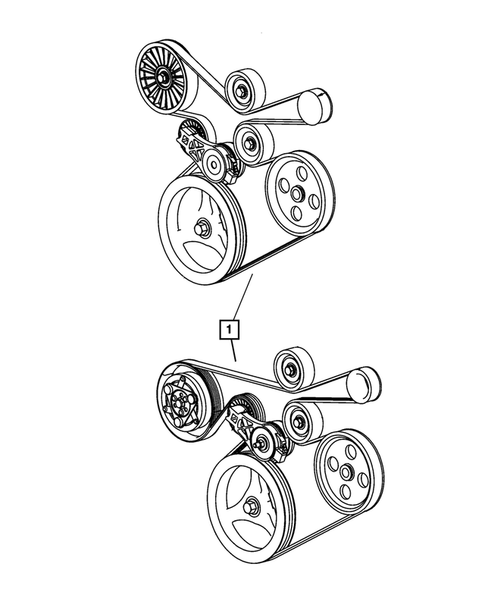 1