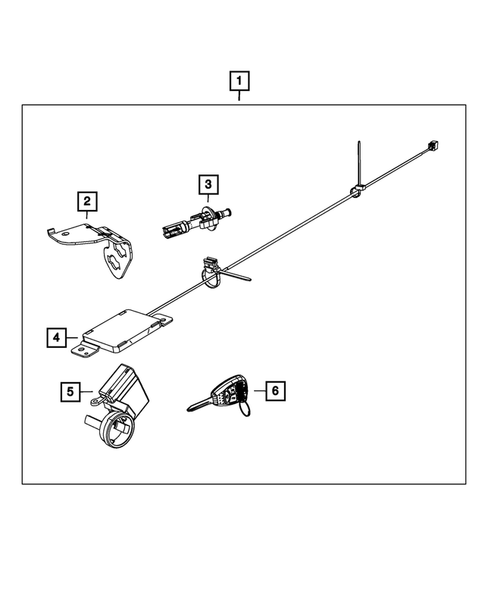 1
2
3
4
5
6