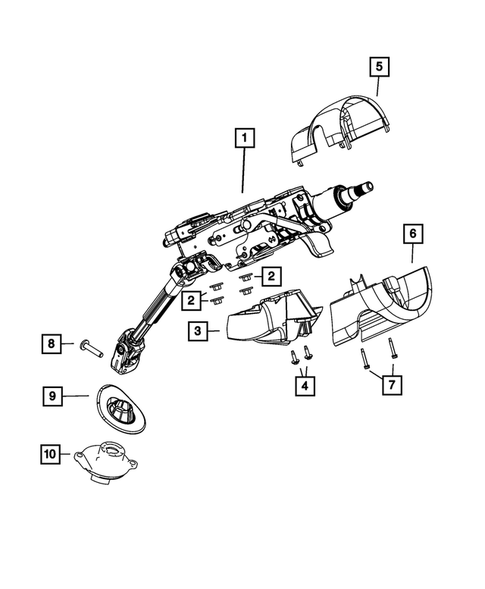 5
1
6
2
2
3
8
4
7
9
10