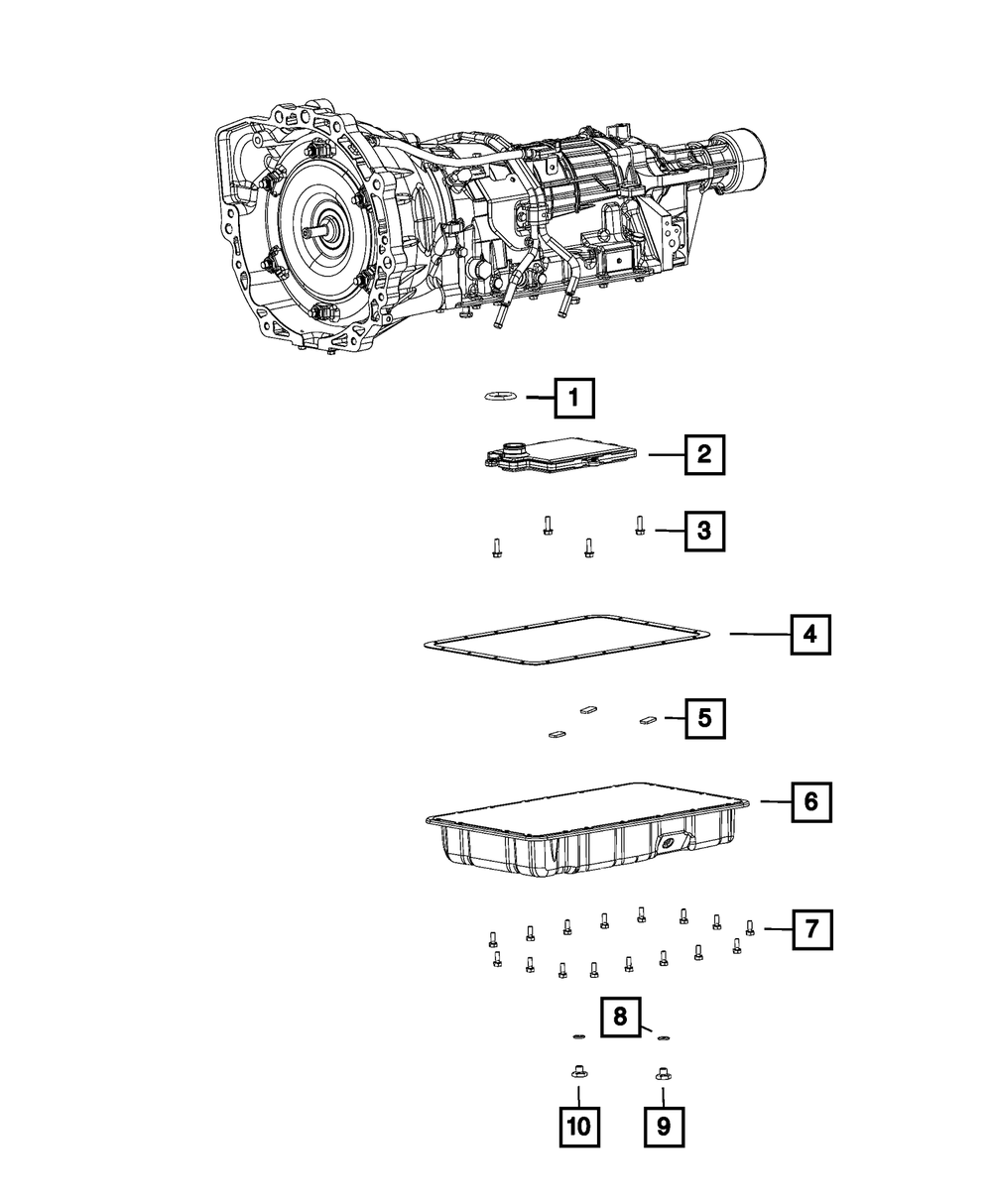 1

2

3

4

5

6

7

8

10

9