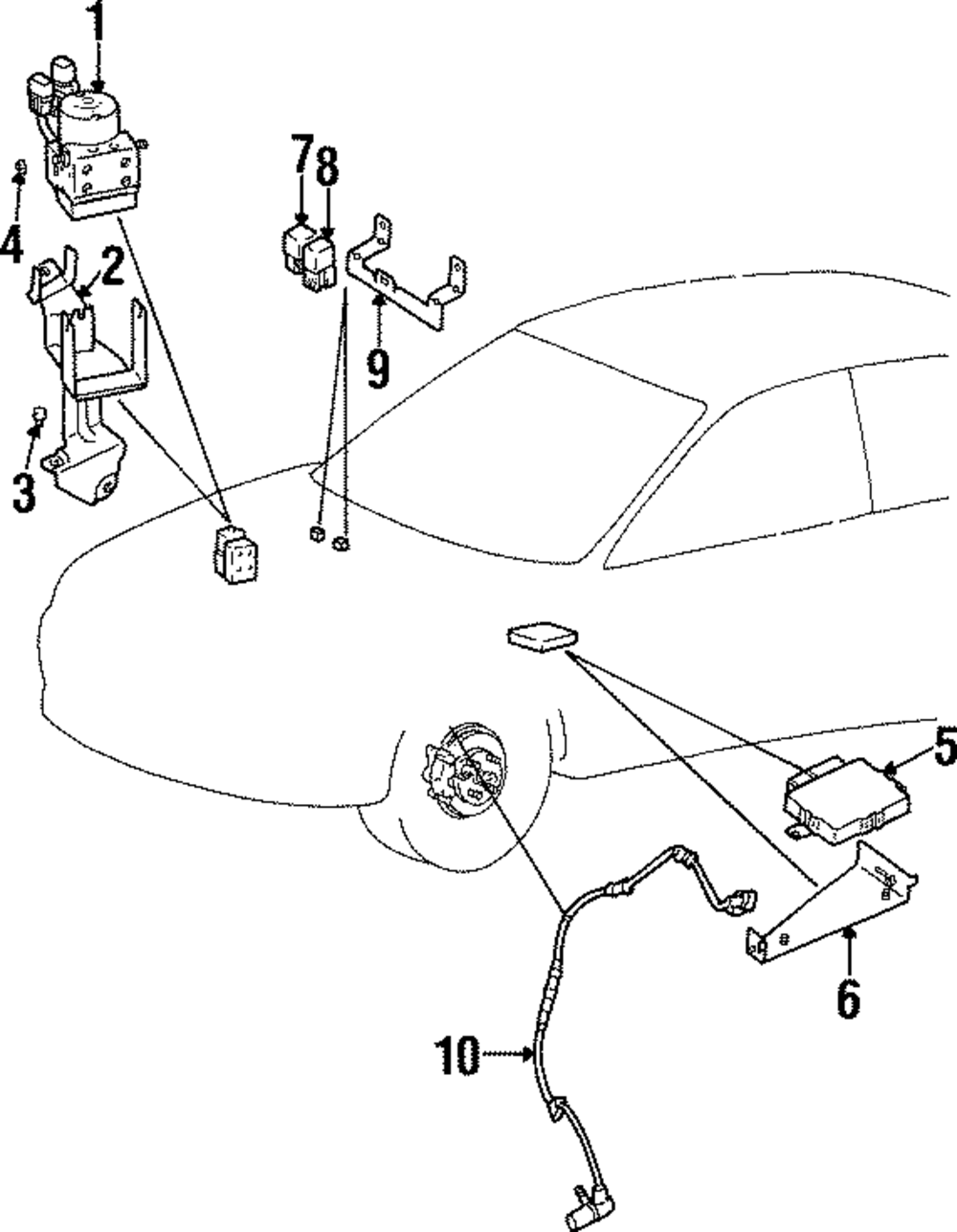 1
4
2
3
7
8
9
5
6
10