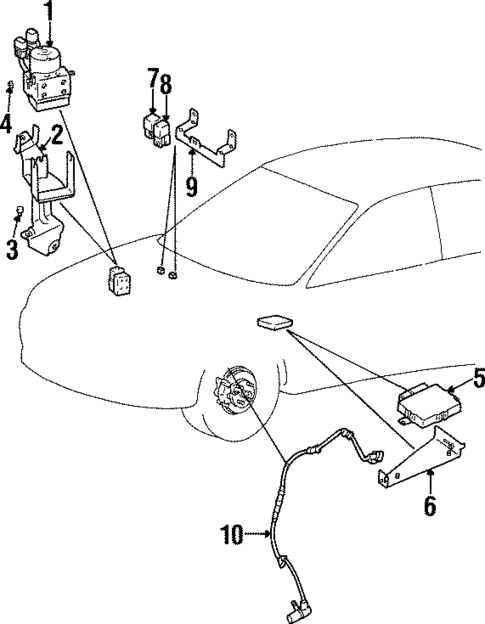 1
4
2
3
7
8
9
5
6
10