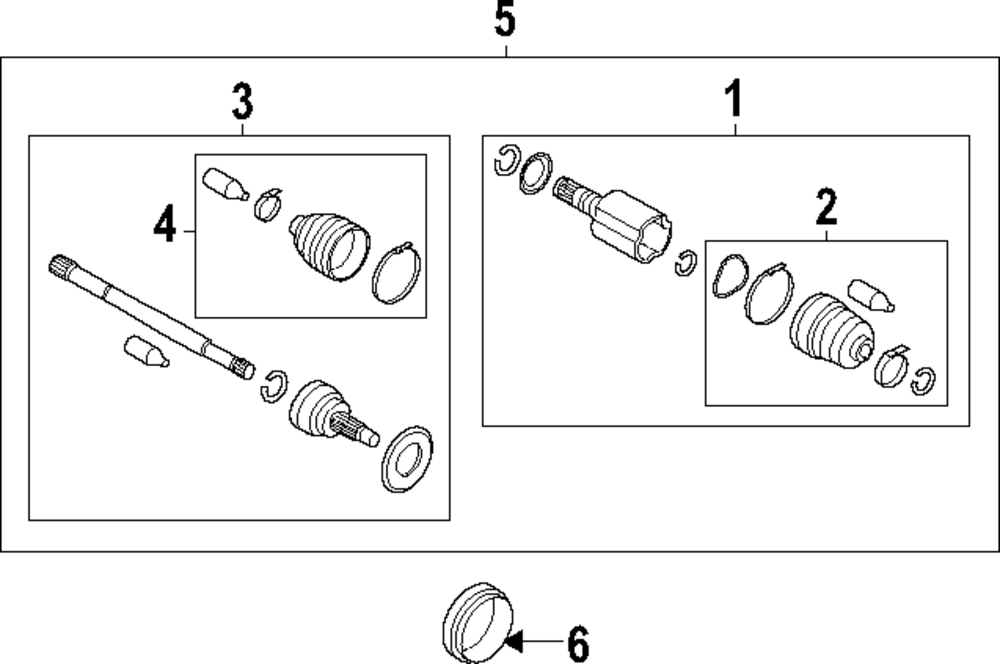 5
3
1
4
2
6