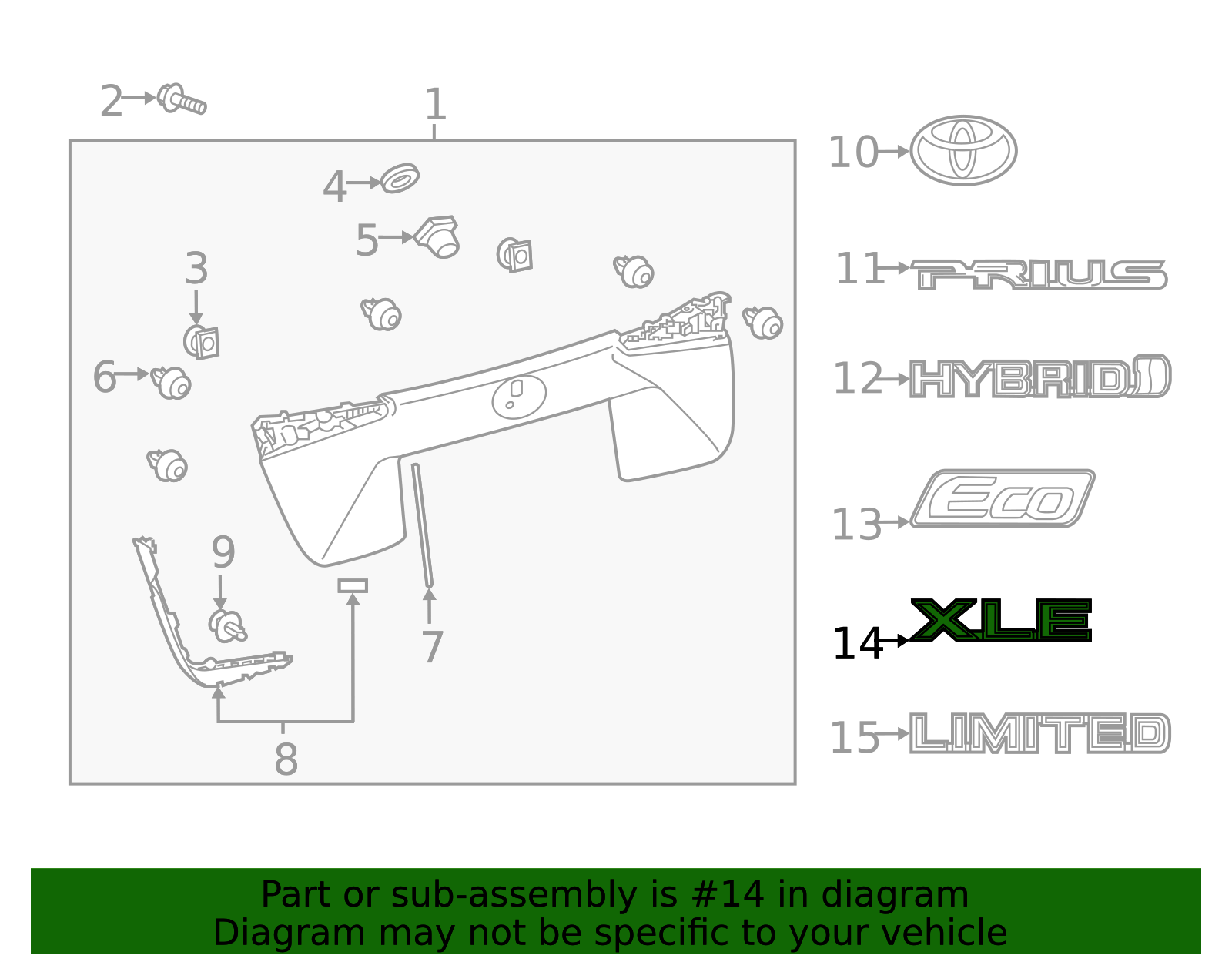 2
1
4
5
3
6
9
7
8
10
11 PRIUS
12 HYBRID
13 Eco
14 XLE
15 LIMITED

Part or sub-assembly is #14 in diagram
Diagram may not be specific to your vehicle