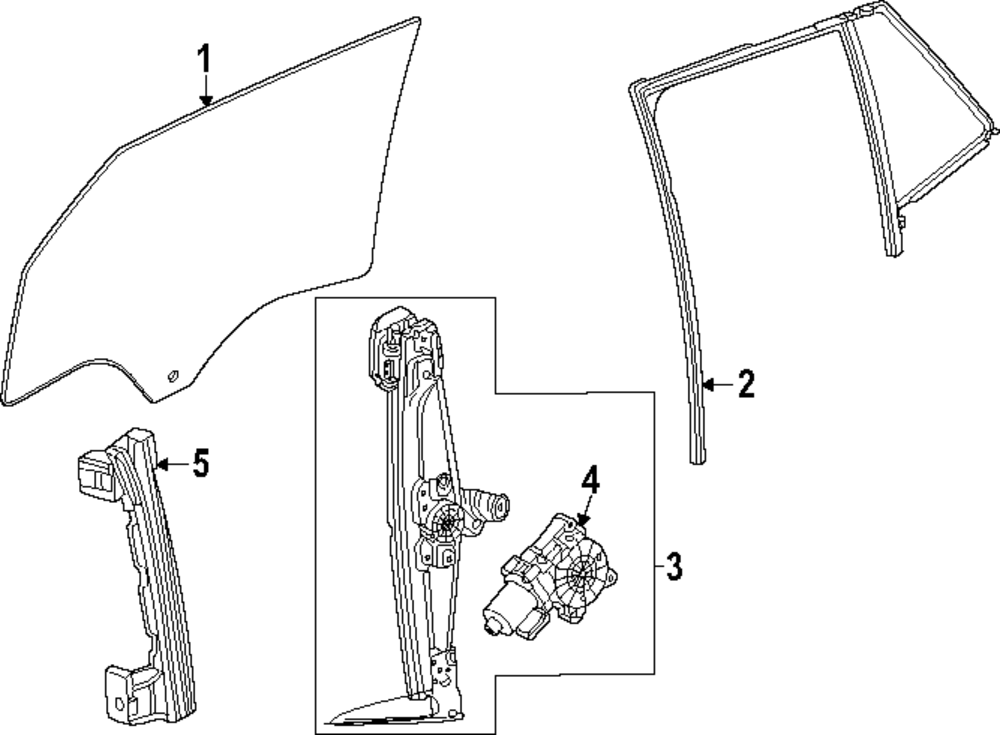 1
2
5
4
3