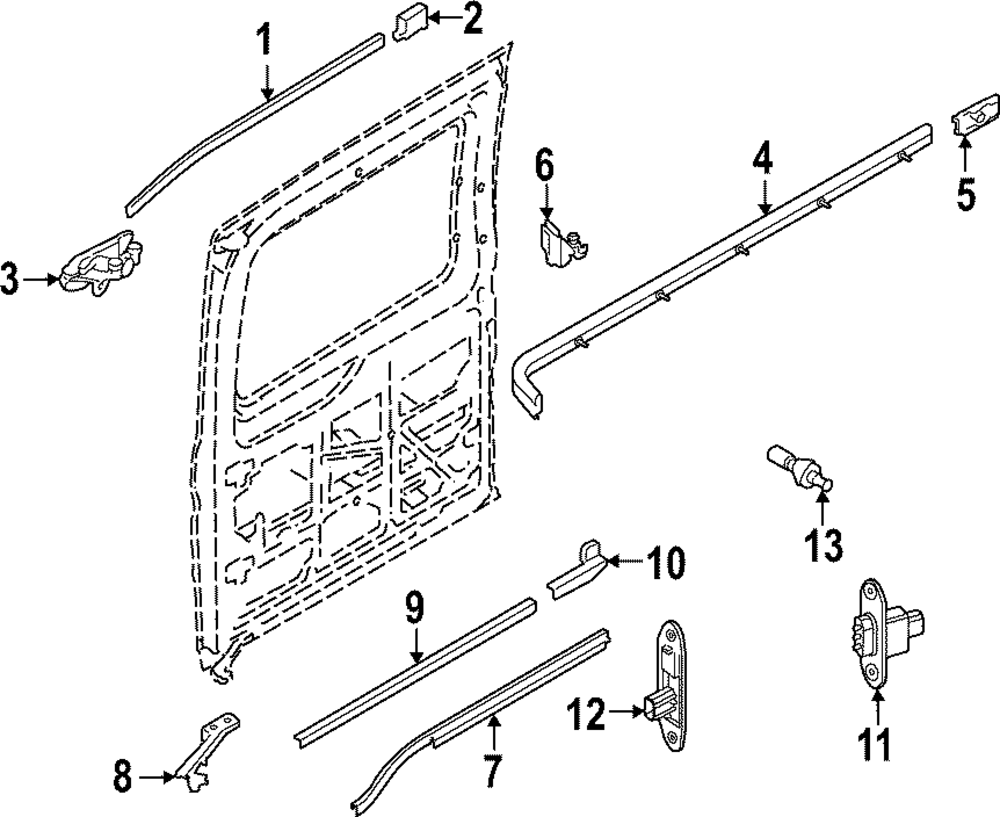 1
2
3
6
4
5
13
10
9
12
11
8
7