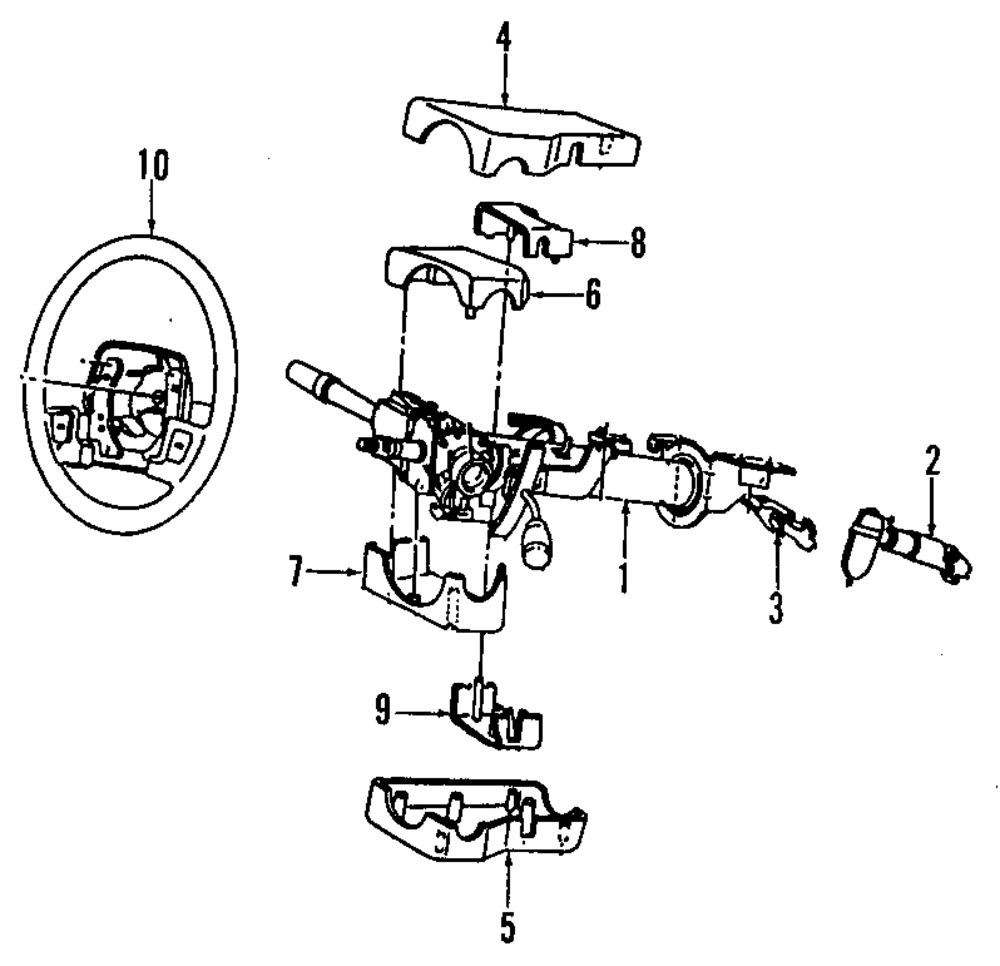 4
10
8
6
2
7
1
3
9
5