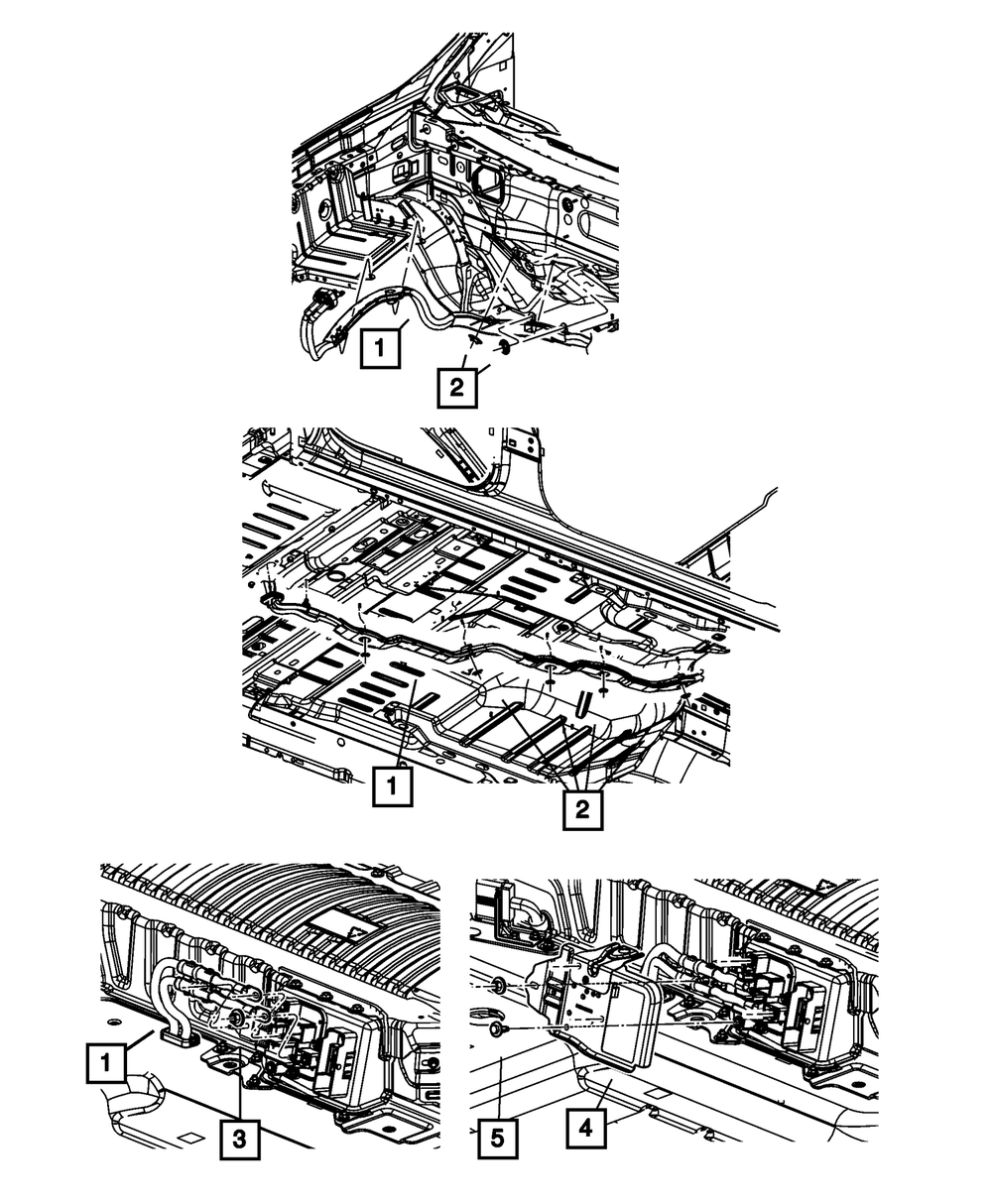 1
2
1
2
1
3
5
4