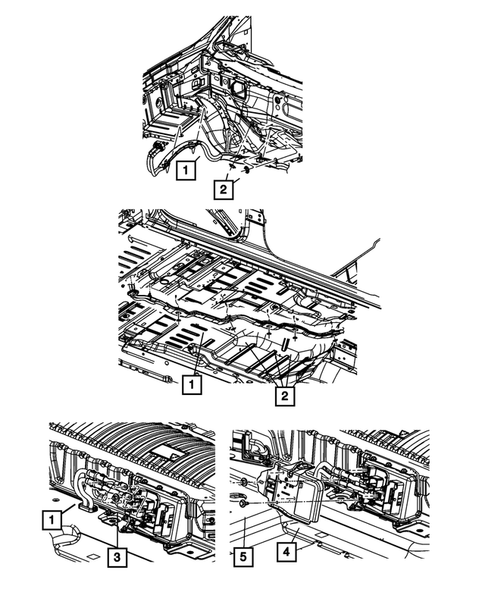 1
2
1
2
1
3
5
4