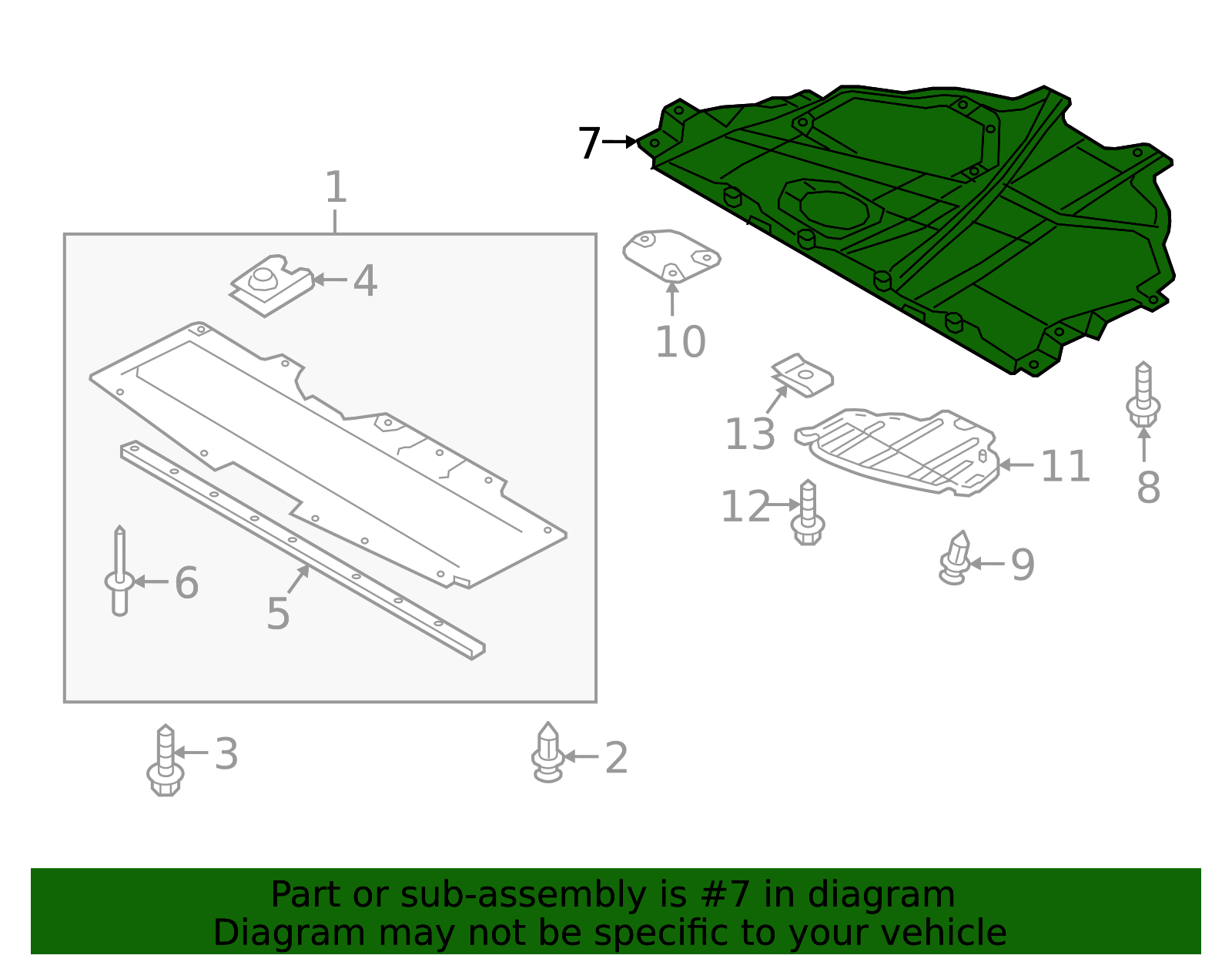 7
1
4
10
13
11
8
12
9
6
5
3
2
Part or sub-assembly is #7 in diagram
Diagram may not be specific to your vehicle