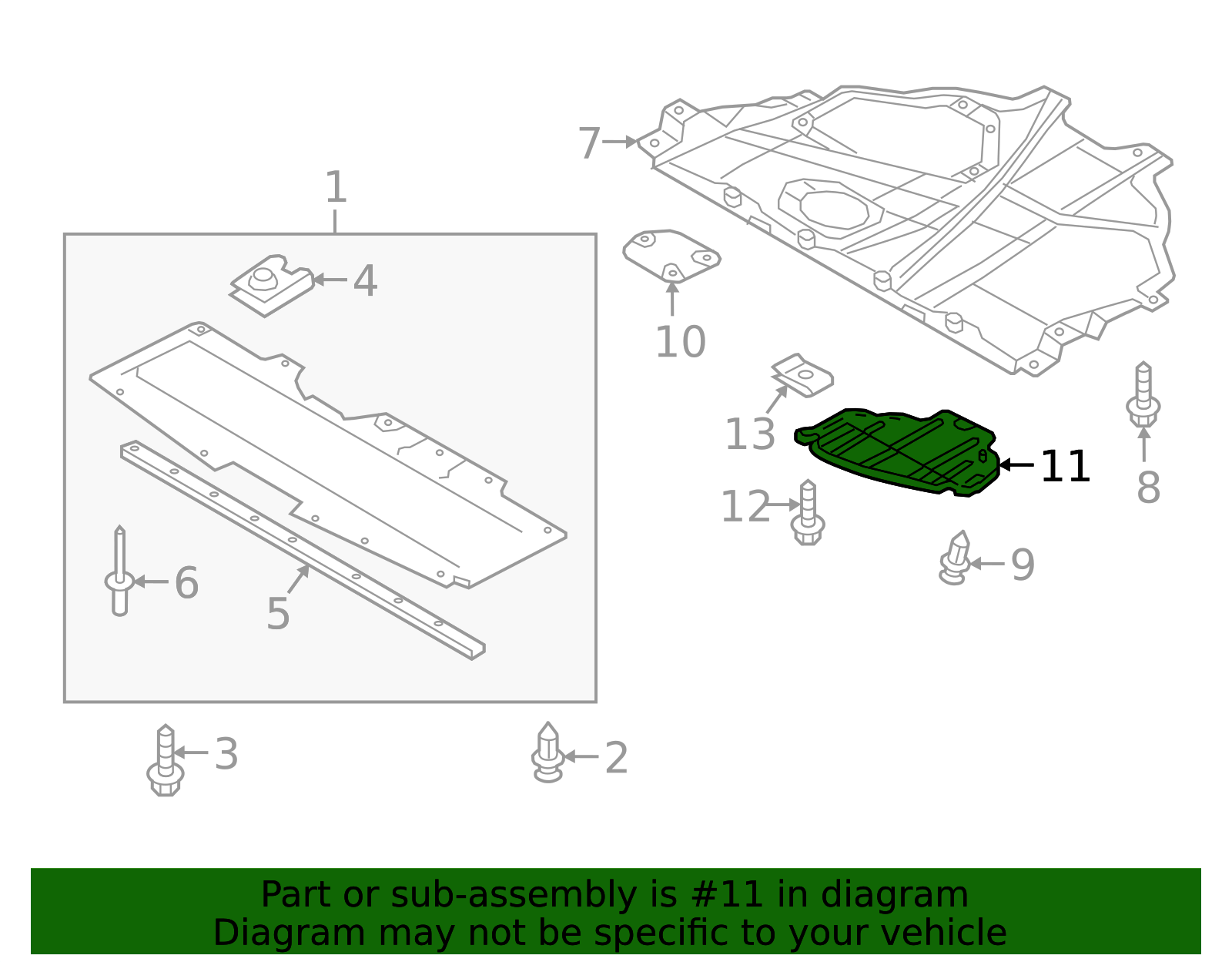 7
1
4
10
13
11
8
12
9
6
5
3
2

Part or sub-assembly is #11 in diagram
Diagram may not be specific to your vehicle