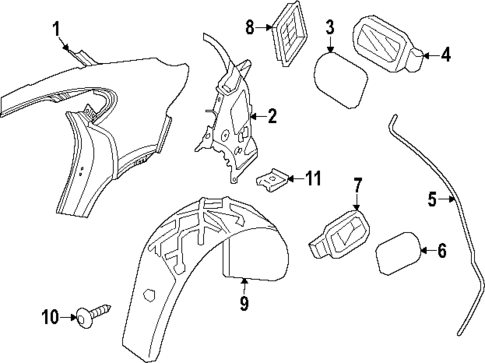 1
8
3
4
2
11
7
5
6
9
10