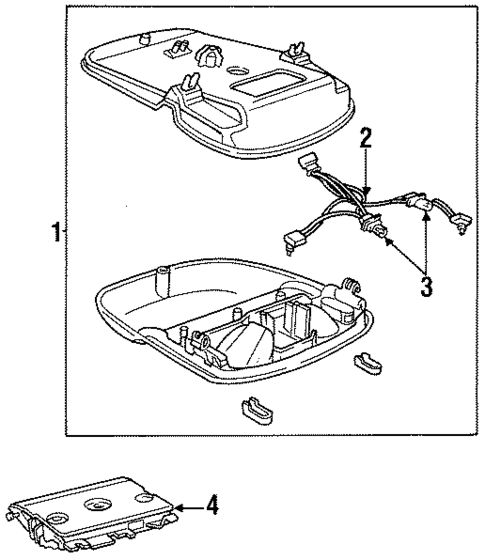 2
1
3
4