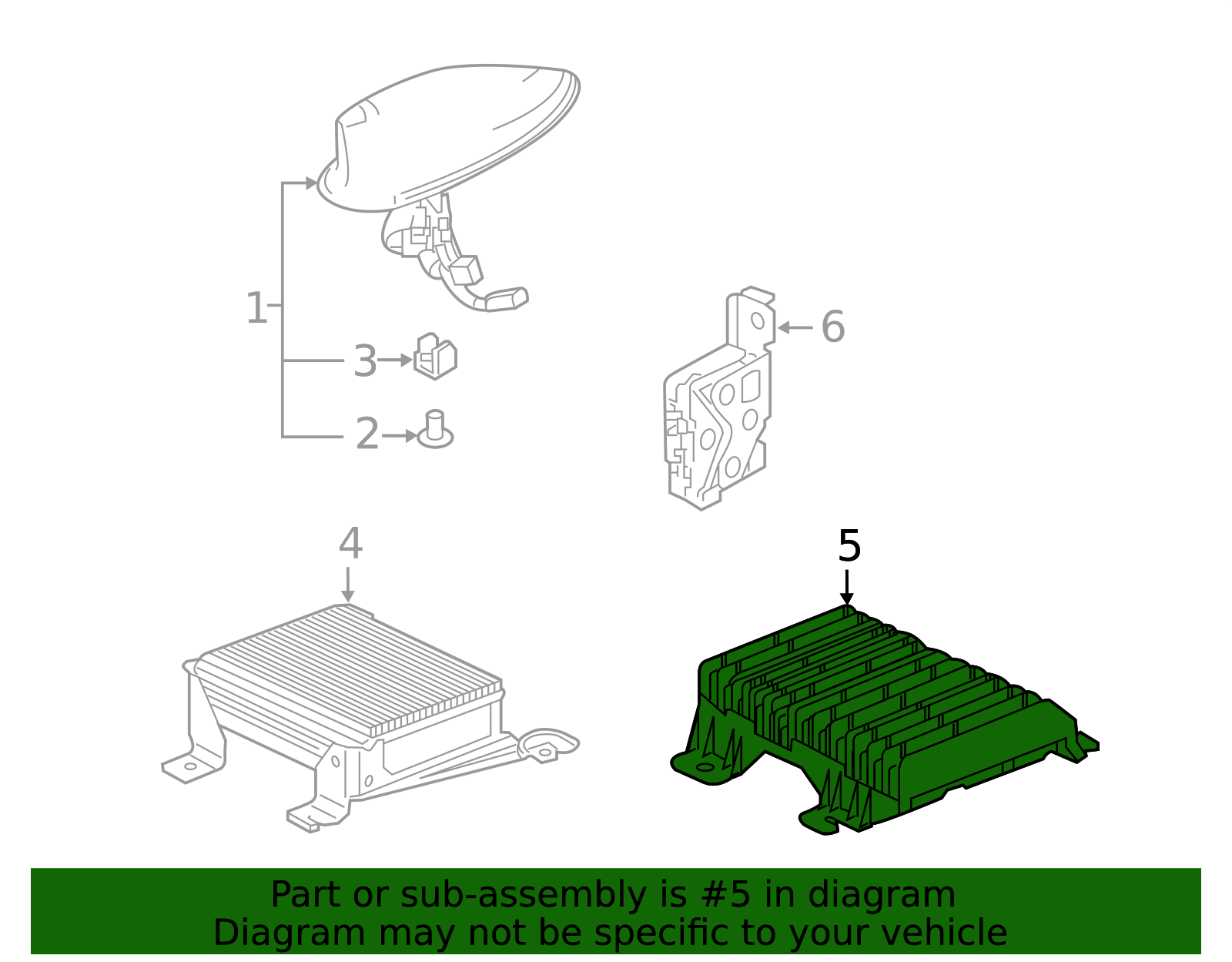 1
3
2
6
4
5

Part or sub-assembly is #5 in diagram
Diagram may not be specific to your vehicle