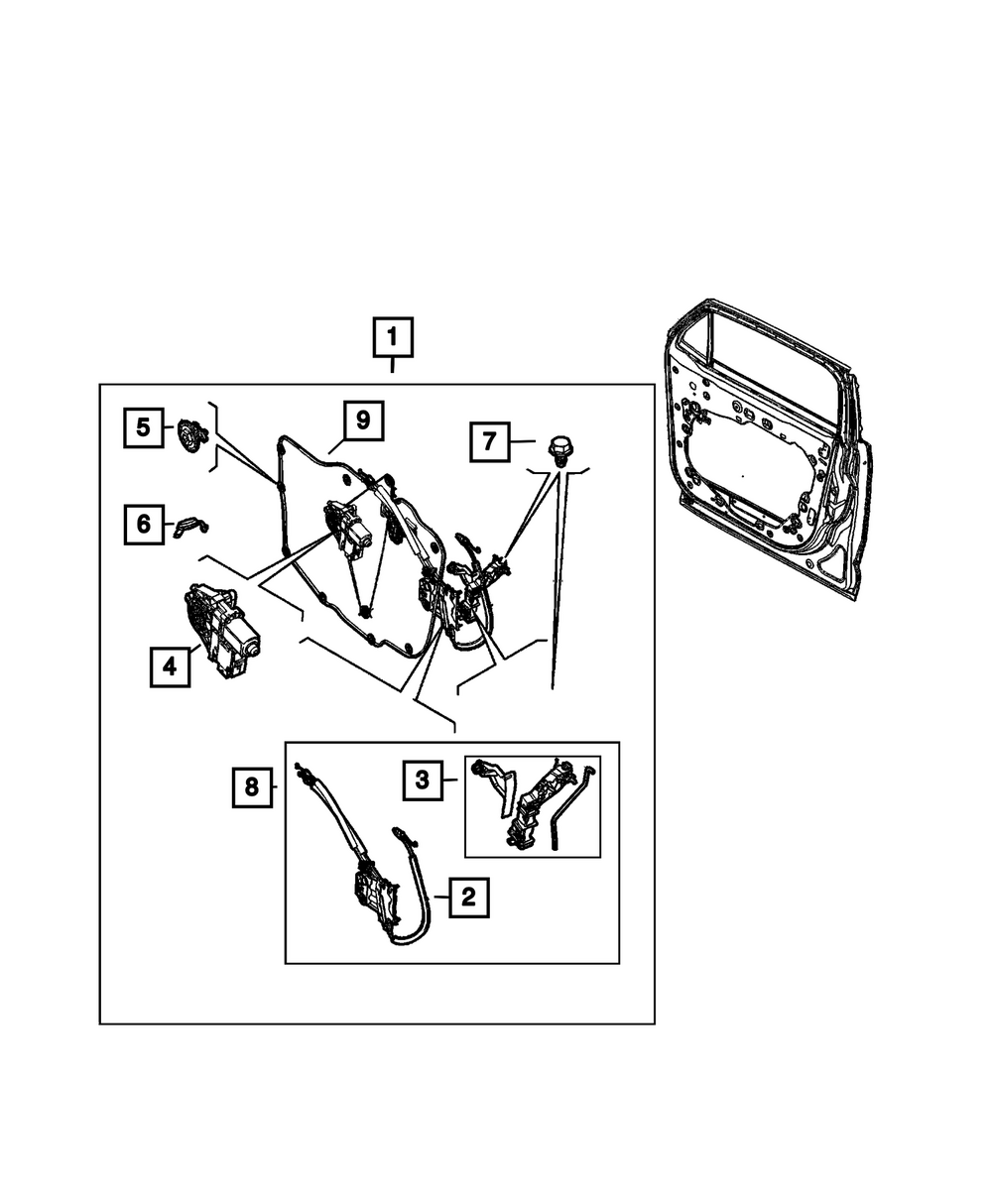 1
5
9
7
6
4
8
3
2