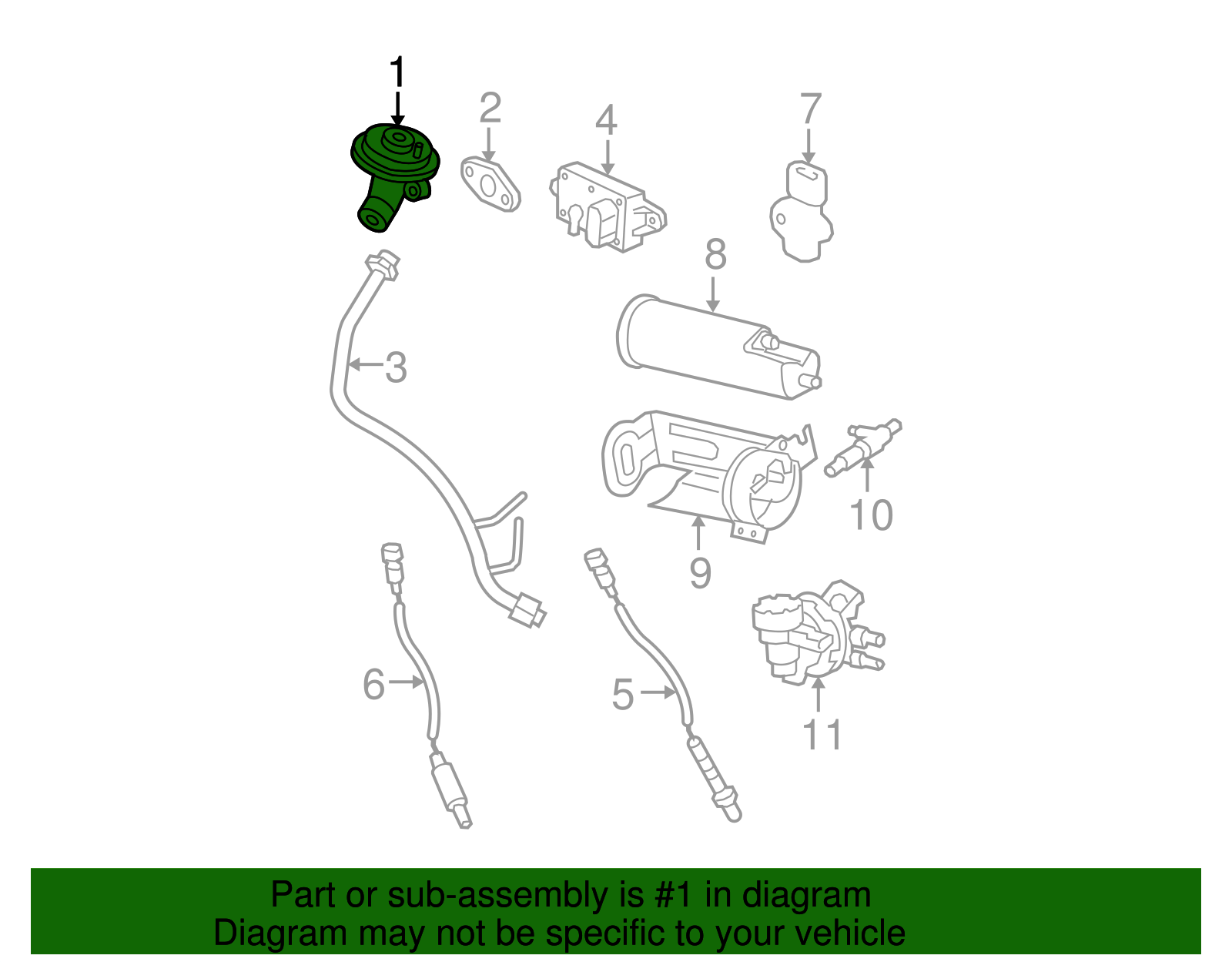 1
2
4
7
8
3
10
9
6
5
11

Part or sub-assembly is #1 in diagram
Diagram may not be specific to your vehicle