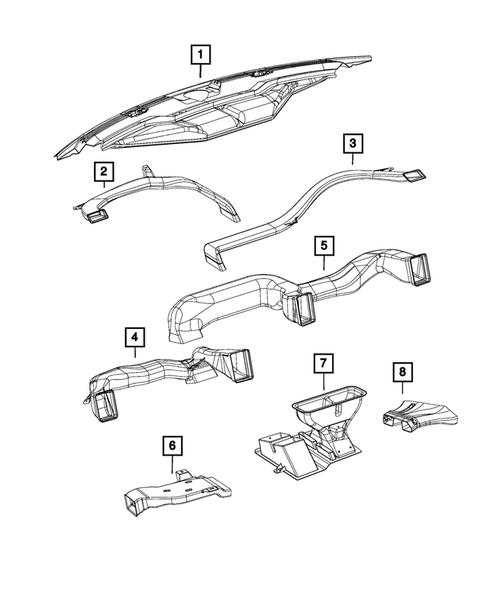 1
2
3
5
4
7
8
6