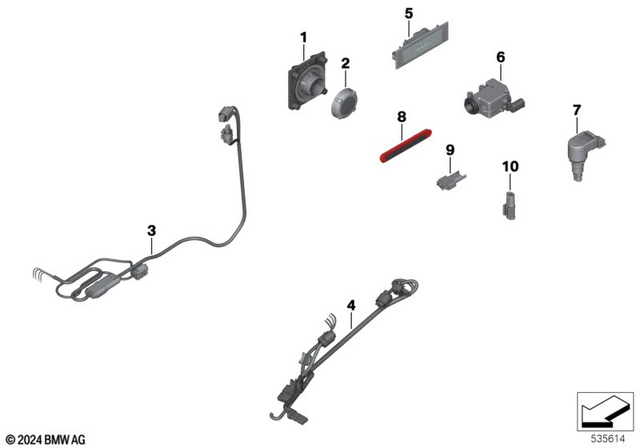 1
2
5
6
7
8
9
10
3
4
© 2024 BMW AG
535614