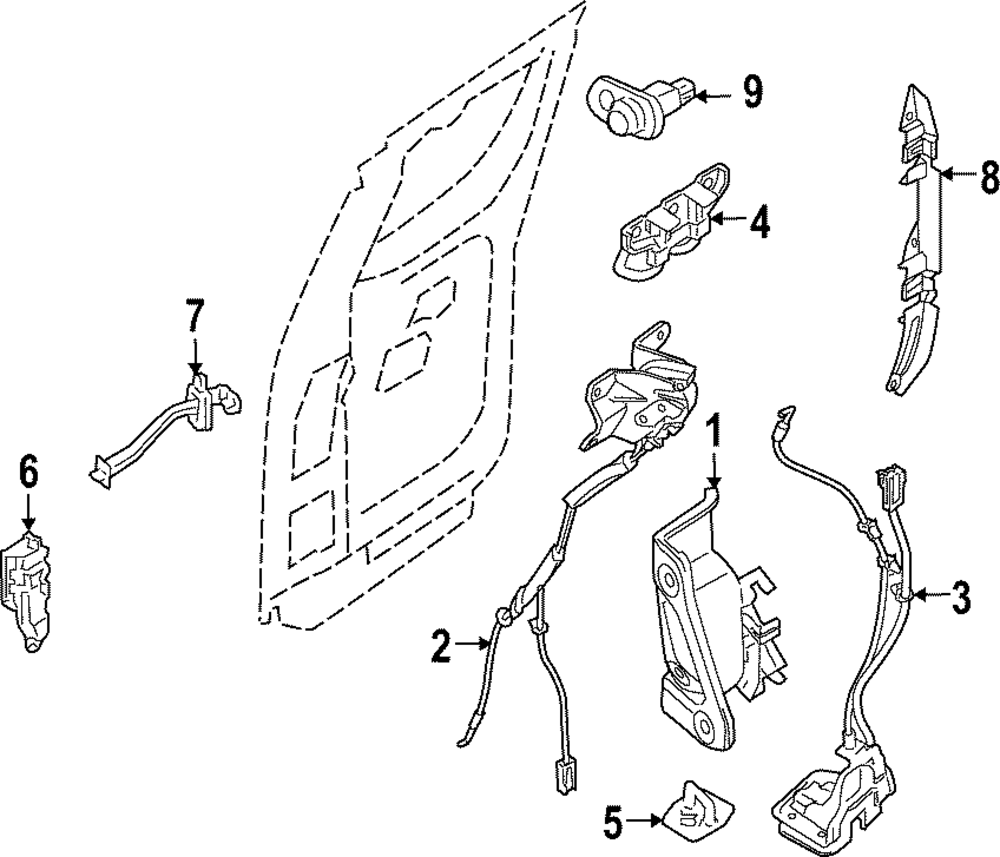 9
8
4
7
1
6
3
2
5