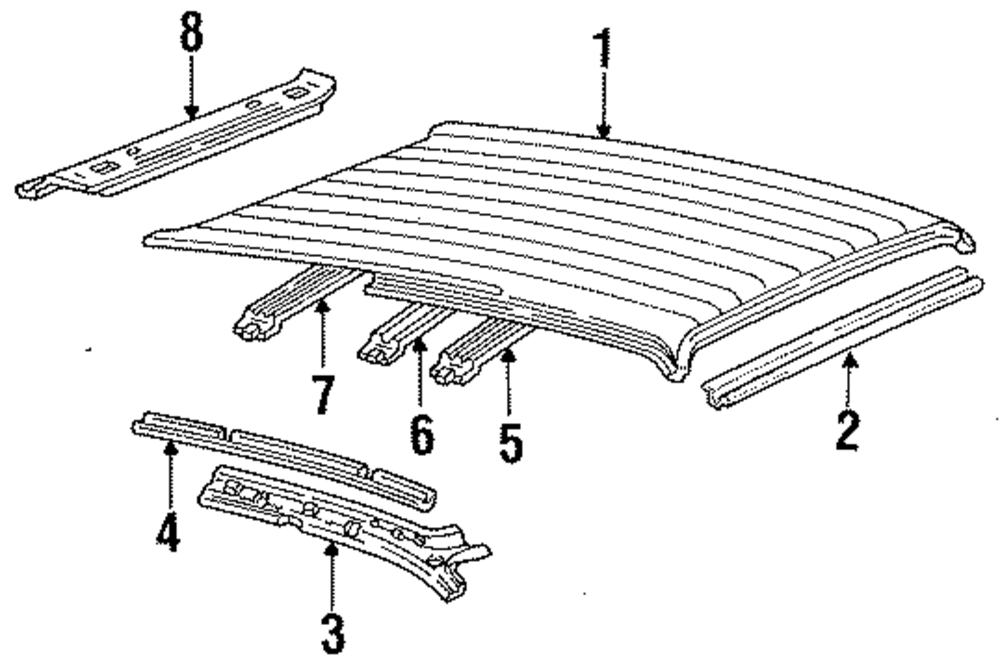 8
1
7
6
5
2
4
3